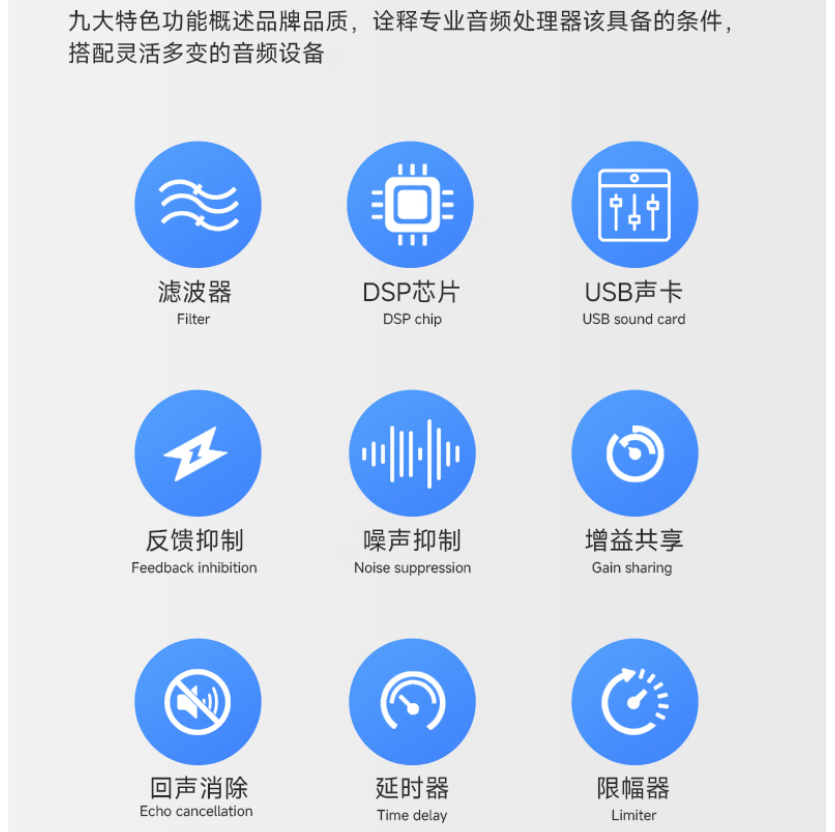 九大特色功能概述品牌品质，诠释专业音频处理器该具备的条件，搭配灵活多变的音频设备

滤波器
Filter

DSP芯片
DSP chip

USB声卡
USB sound card

反馈抑制
Feedback inhibition

噪声抑制
Noise suppression

增益共享
Gain sharing

回声消除
Echo cancellation

延时器
Time delay

限幅器
Limiter