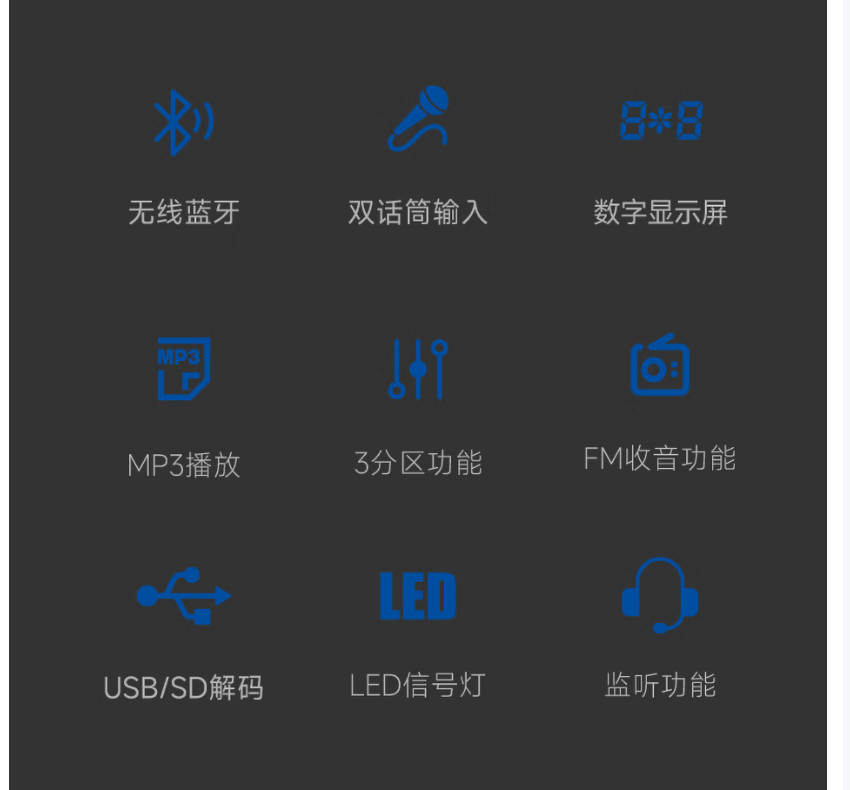 8*8

无线蓝牙

双话筒输入

数字显示屏

MP3

MP3播放

3分区功能

FM收音功能

LED

USB/SD解码

LED信号灯

监听功能