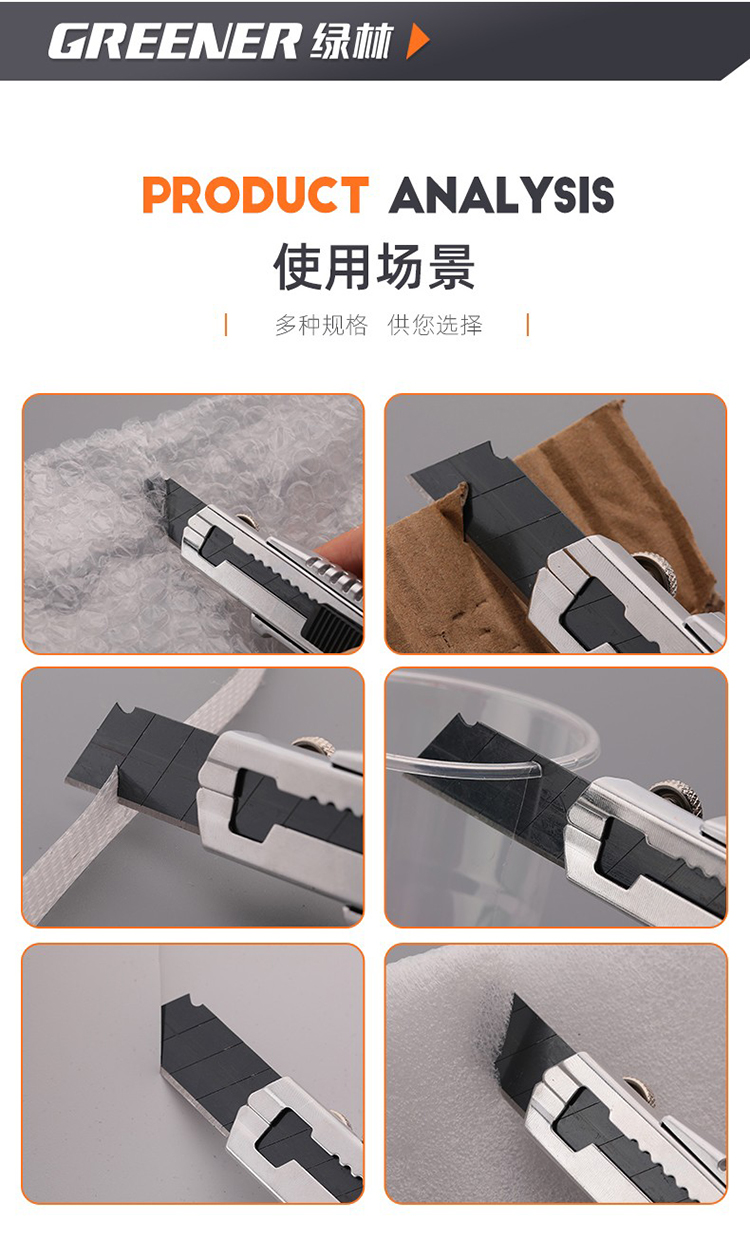 GREENER 绿林

PRODUCT ANALYSIS

使用场景

多种规格 供您选择