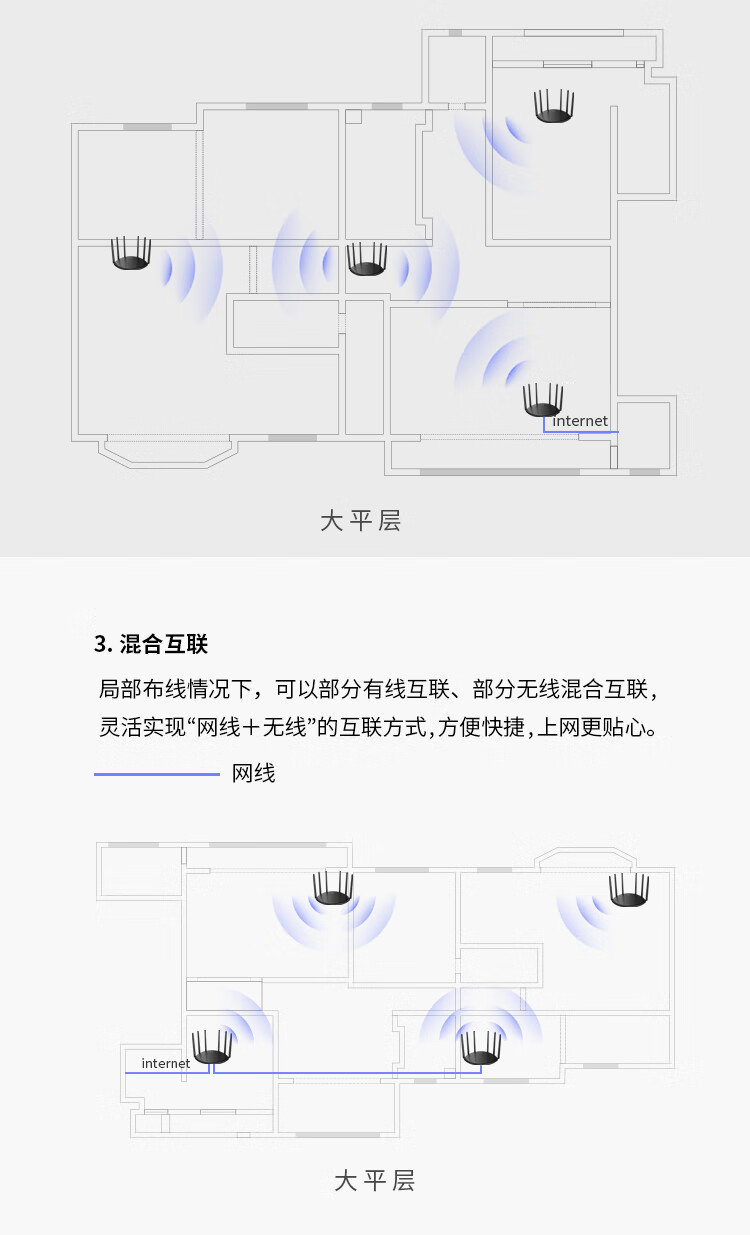 internet

大平层

3. 混合互联

局部布线情况下，可以部分有线互联、部分无线混合互联，灵活实现“网线+无线”的互联方式，方便快捷，上网更贴心。

网线

internet

大平层