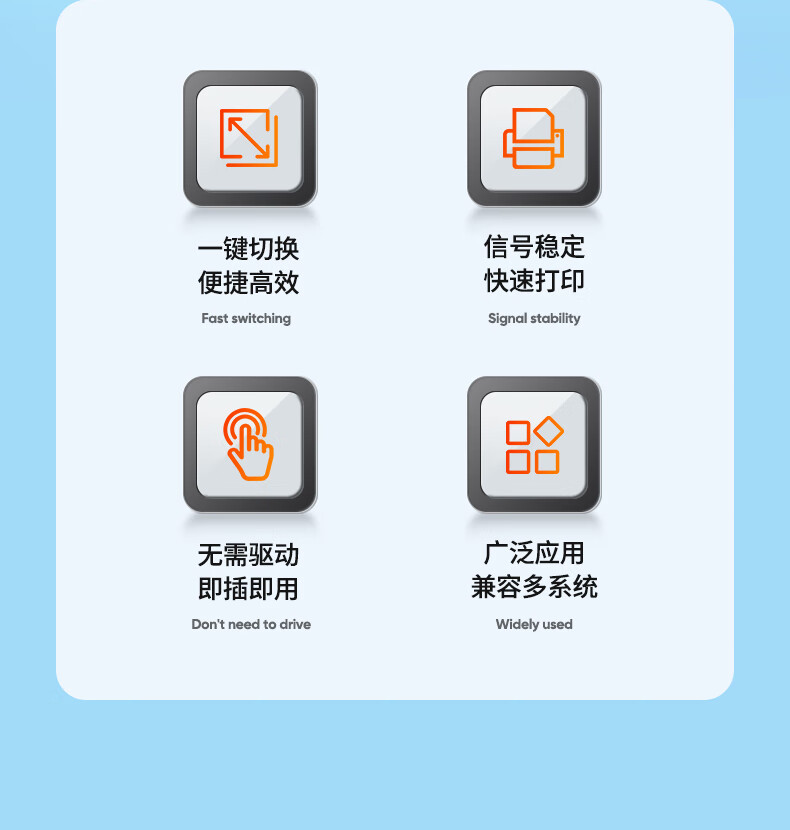 一键切换
便捷高效
Fast switching

信号稳定
快速打印
Signal stability

无需驱动
即插即用
Don't need to drive

广泛应用
兼容多系统
Widely used