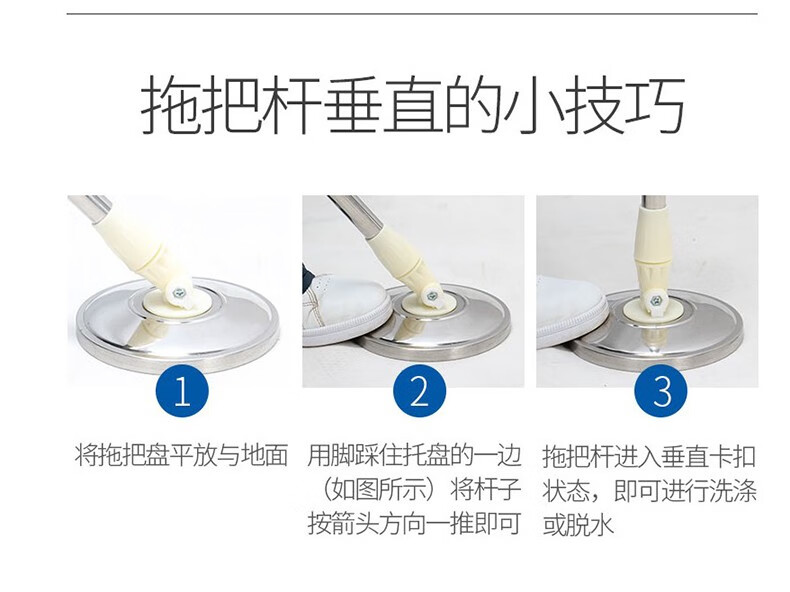 拖把杆垂直的小技巧

1

将拖把盘平放与地面

2

用脚踩住托盘的一边（如图所示）将杆子按箭头方向一推即可

3

拖把杆进入垂直卡扣状态，即可进行洗涤或脱水