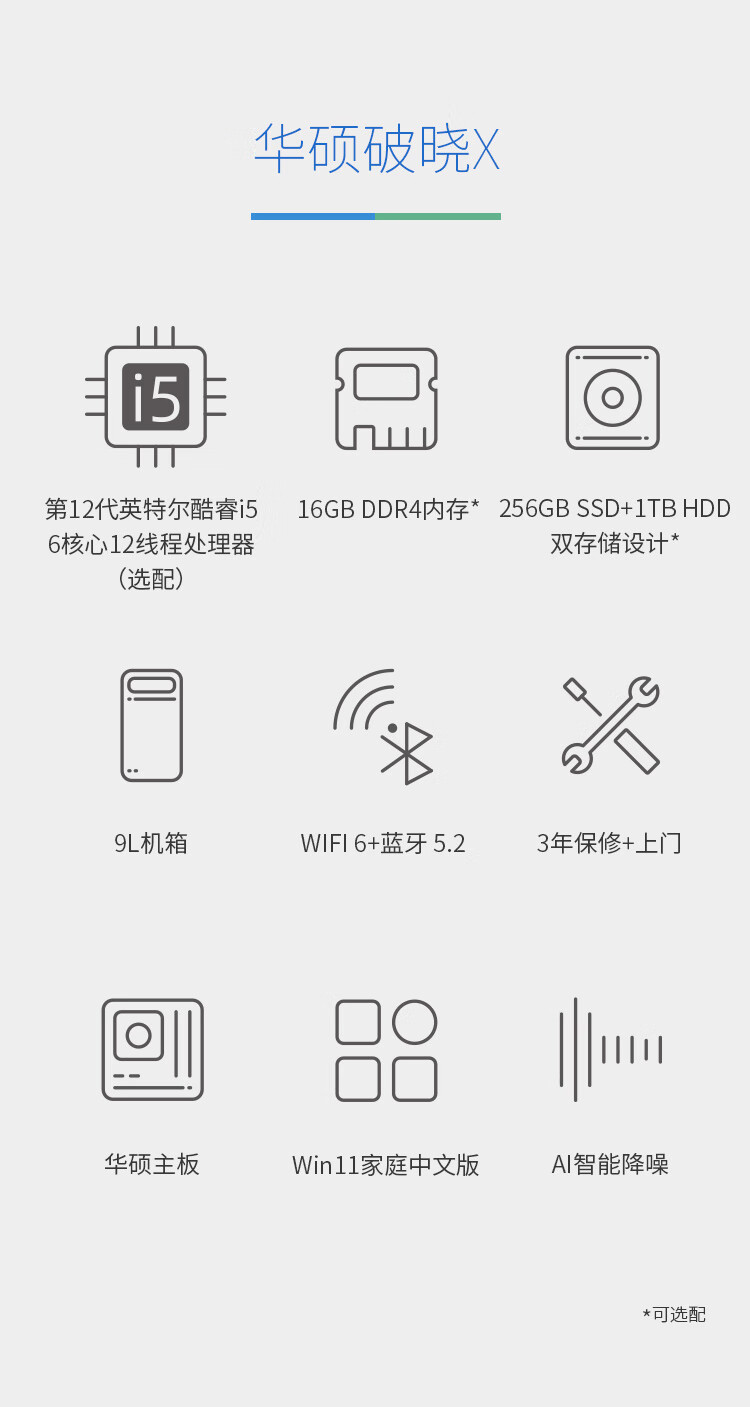 华硕破晓X

i5

第12代英特尔酷睿i5
6核心12线程处理器
（选配）

16GB DDR4内存*

256GB SSD+1TB HDD
双存储设计*

9L机箱

WIFI 6+蓝牙 5.2

3年保修+上门

华硕主板

Win11家庭中文版

AI智能降噪

*可选配