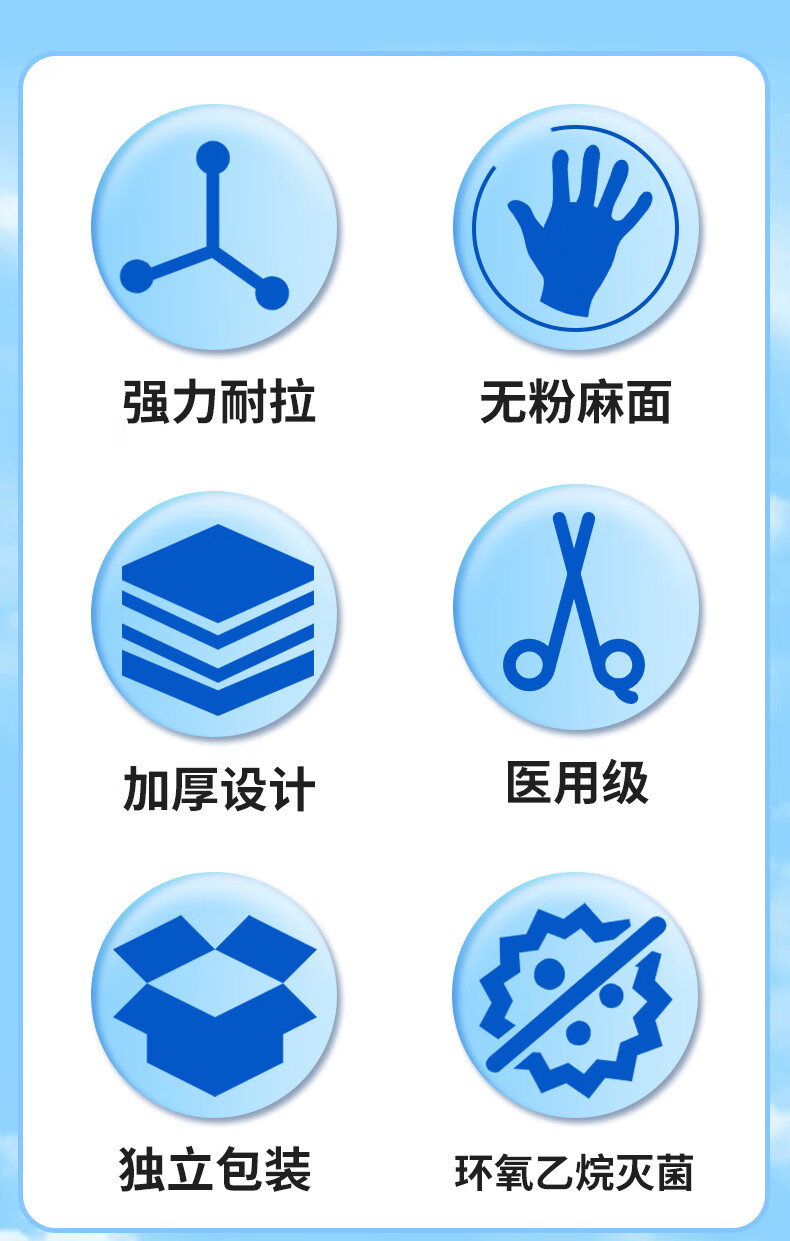 强力耐拉

无粉麻面

加厚设计

医用级

独立包装

环氧乙烷灭菌