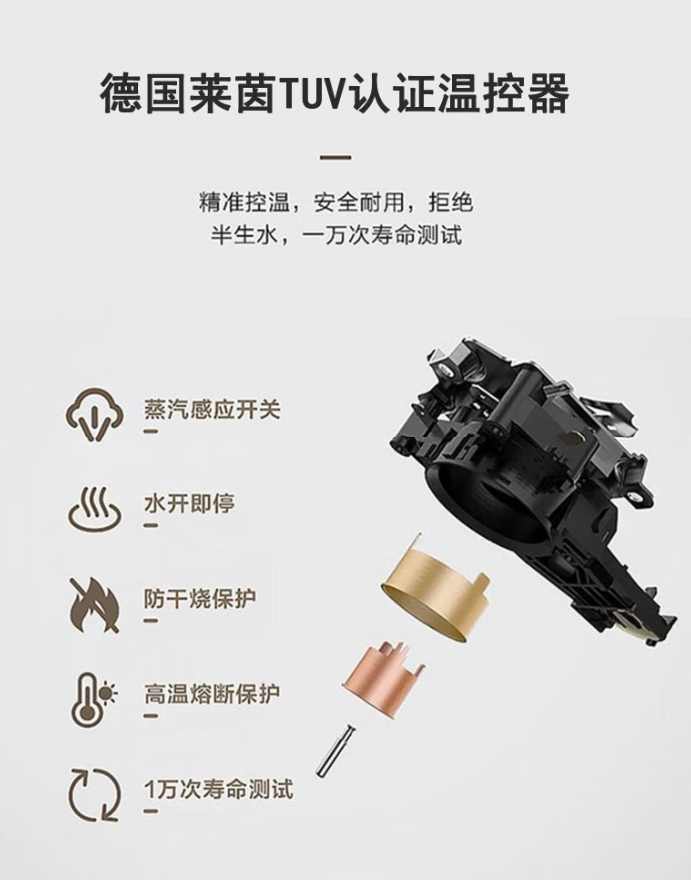 德国莱茵TUV认证温控器

精准控温，安全耐用，拒绝半生水，一万次寿命测试

蒸汽感应开关

水开即停

防干烧保护

高温熔断保护

1万次寿命测试