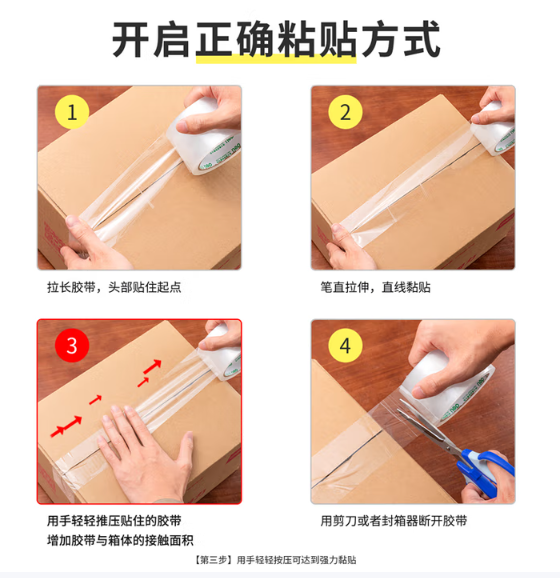 开启正确粘贴方式

1

拉长胶带，头部贴住起点

2

笔直拉伸，直线黏贴

3

用手轻轻推压贴住的胶带
增加胶带与箱体的接触面积

4

用剪刀或者封箱器断开胶带

【第三步】用手轻轻按压可达到强力粘贴