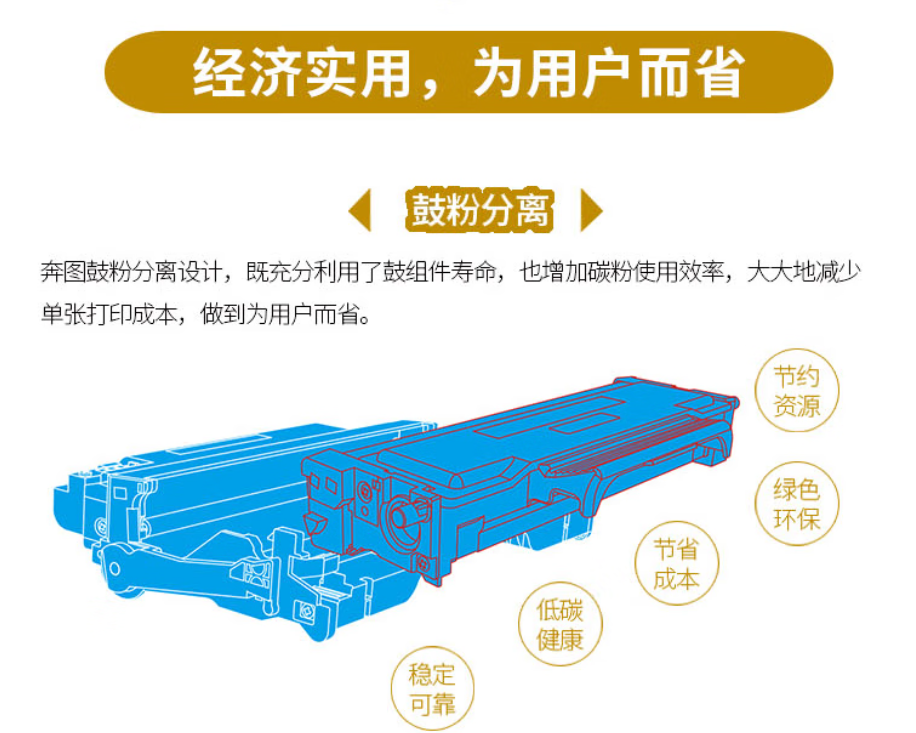 经济实用，为用户而省

鼓粉分离

奔图鼓粉分离设计，既充分利用了鼓组件寿命，也增加碳粉使用效率，大大地减少单张打印成本，做到为用户而省。

节约资源

绿色环保

节省成本

低碳健康

稳定可靠