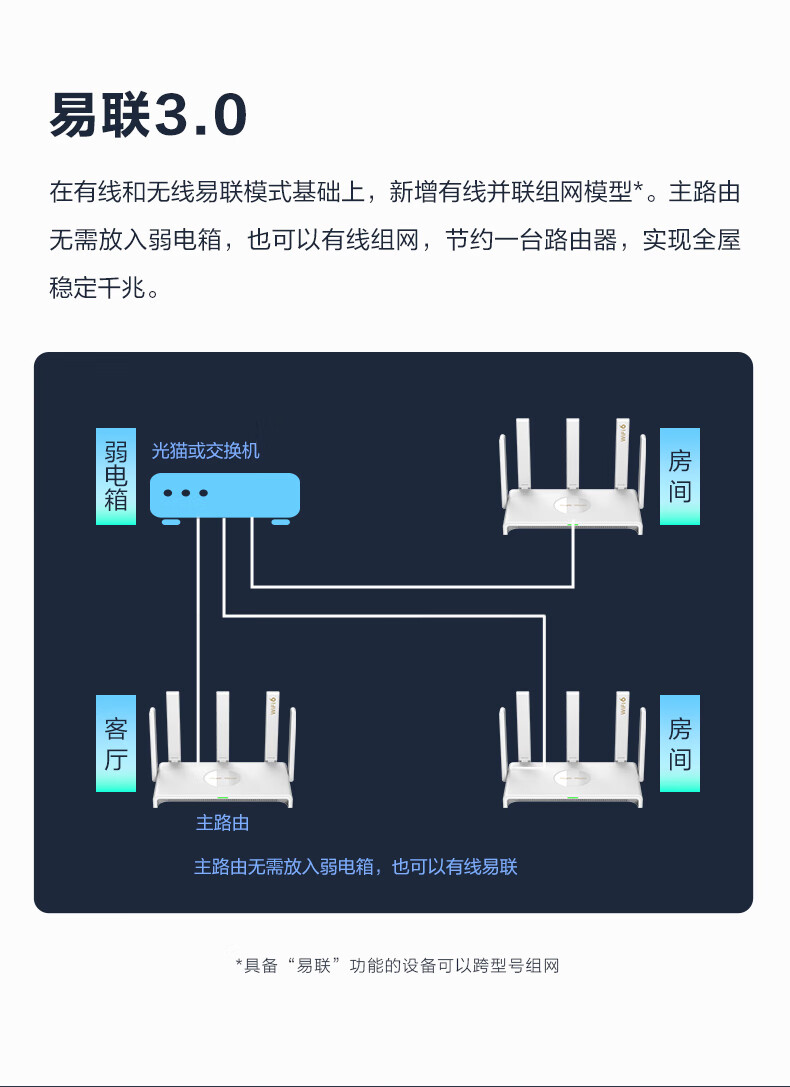 易联3.0

在有线和无线易联模式基础上，新增有线并联组网模型*。主路由无需放入弱电箱，也可以有线组网，节约一台路由器，实现全屋稳定千兆。

弱电箱

光猫或交换机

房间

客厅

房间

主路由

主路由无需放入弱电箱，也可以有线易联

*具备“易联”功能的设备可以跨型号组网