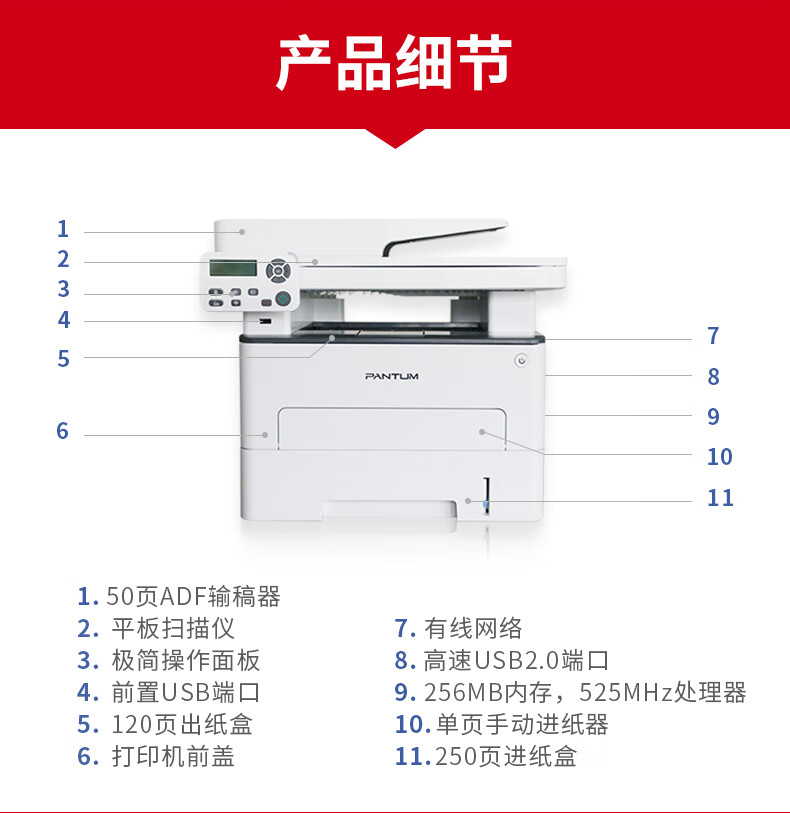 产品细节

1
2
3
4
5
6
7
8
9
10
11

PANTUM

1. 50页ADF输稿器
2. 平板扫描仪
3. 极简操作面板
4. 前置USB端口
5. 120页出纸盒
6. 打印机前盖

7. 有线网络
8. 高速USB2.0端口
9. 256MB内存，525MHz处理器
10. 单页手动进纸器
11. 250页进纸盒