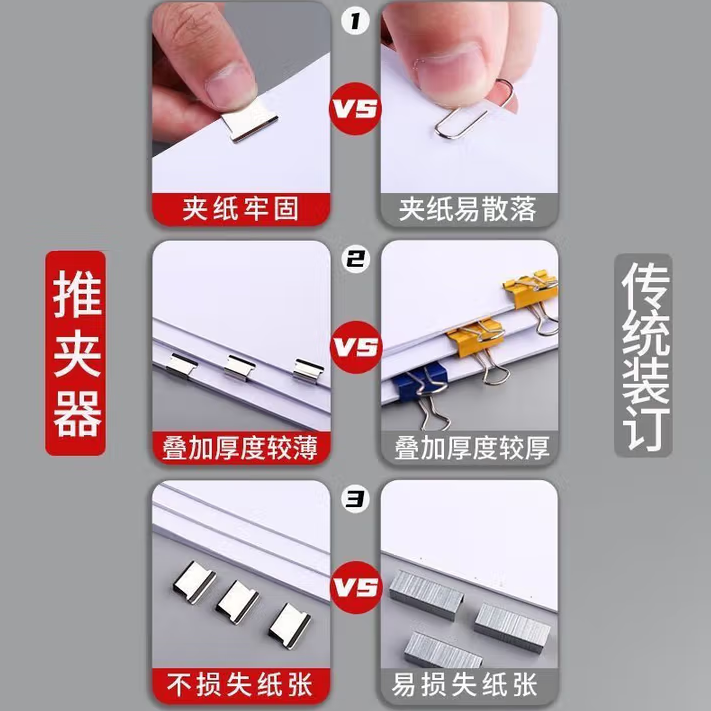 推夹器

1
VS
夹纸牢固
夹纸易散落

2
VS
叠加厚度较薄
叠加厚度较厚

3
VS
不损失纸张
易损失纸张

传统装订