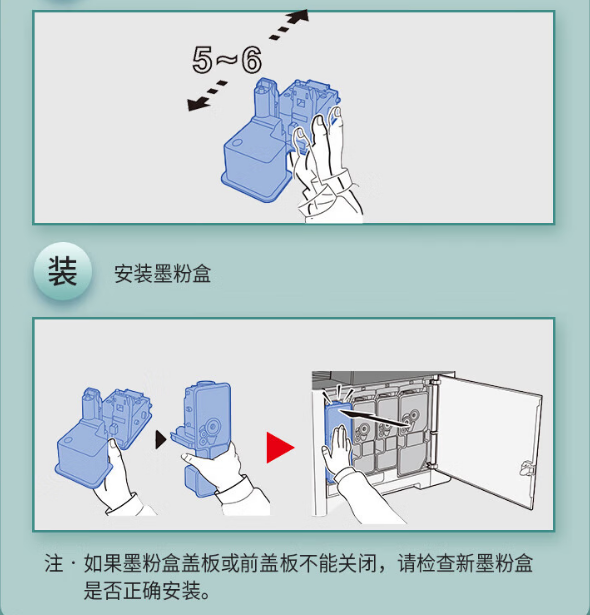 5~6

装 安装墨粉盒

注 · 如果墨粉盒盖板或前盖板不能关闭，请检查新墨粉盒是否正确安装。