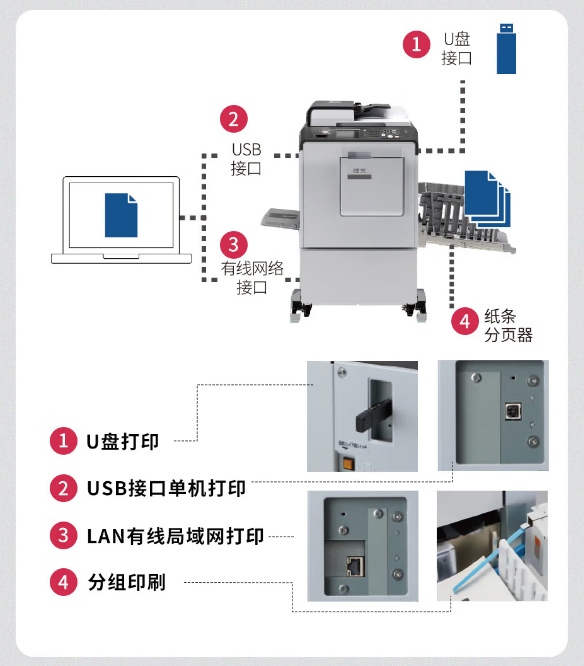 1 U盘接口

2 USB接口

3 有线网络接口

4 纸条分页器

1 U盘打印

2 USB接口单机打印

3 LAN有线局域网打印

4 分组印刷