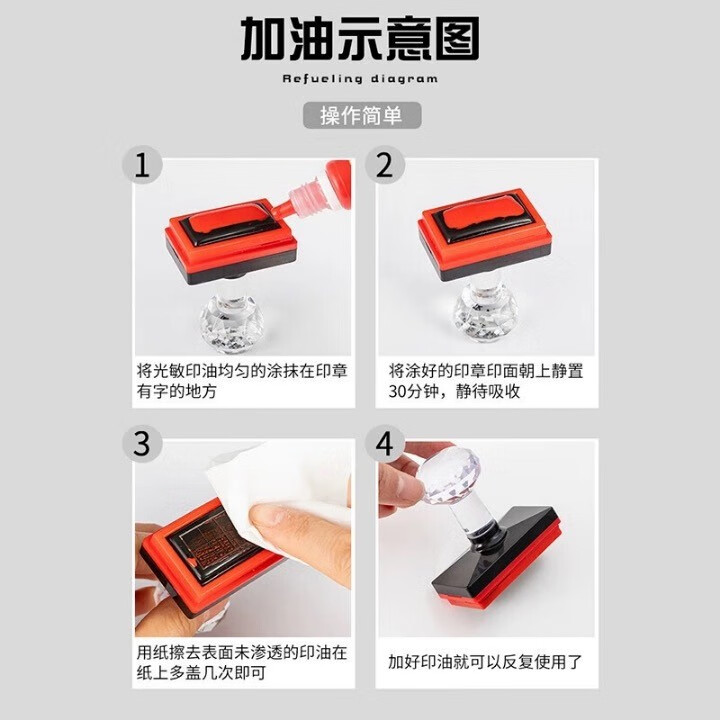 加油示意图

Refueling diagram

操作简单

1

将光敏印油均匀的涂抹在印章有字的地方

2

将涂好的印章印面朝上静置30分钟，静待吸收

3

用纸擦去表面未渗透的印油在纸上多盖几次即可

4

加好印油就可以反复使用了