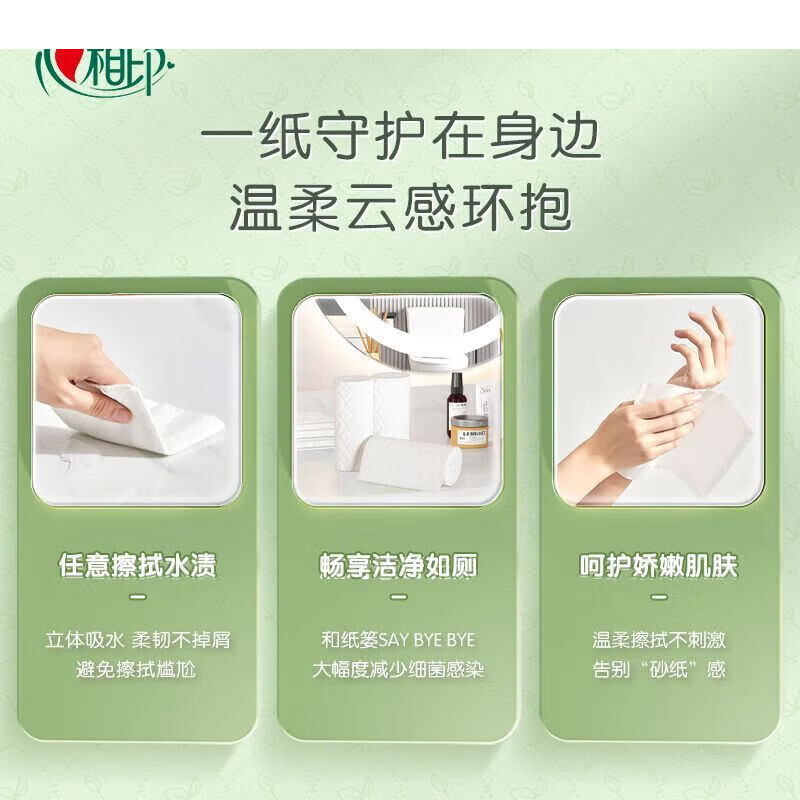 心相印

一纸守护在身边
温柔云感环抱

任意擦拭水渍
—
立体吸水 柔韧不掉屑
避免擦拭尴尬

畅享洁净如厕
—
和纸篓SAY BYE BYE
大幅度减少细菌感染

呵护娇嫩肌肤
—
温柔擦拭不刺激
告别“砂纸”感