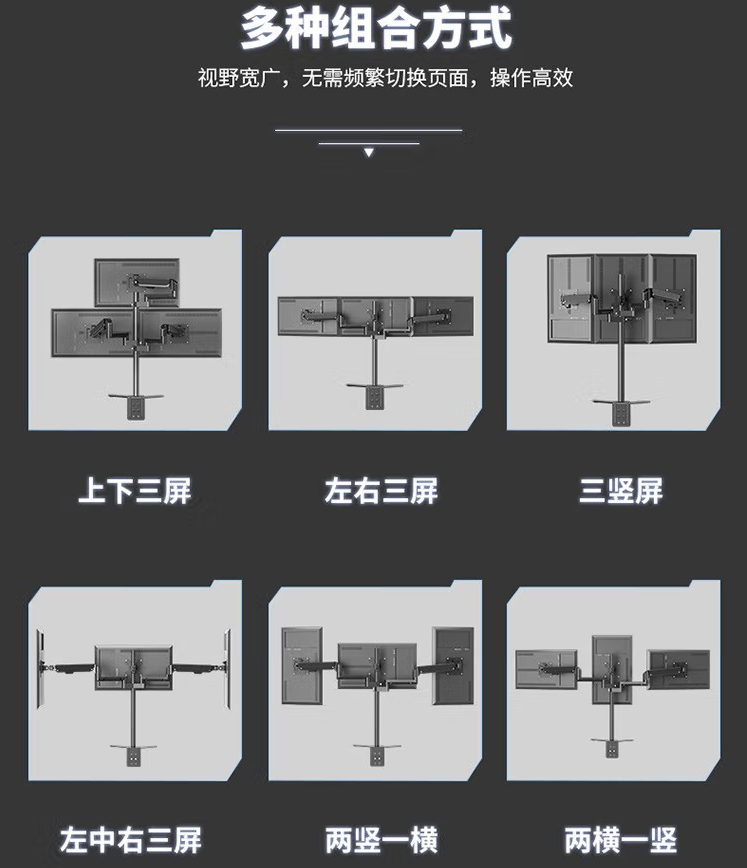 多种组合方式

视野宽广，无需频繁切换页面，操作高效

上下三屏

左右三屏

三竖屏

左中右三屏

两竖一横

两横一竖