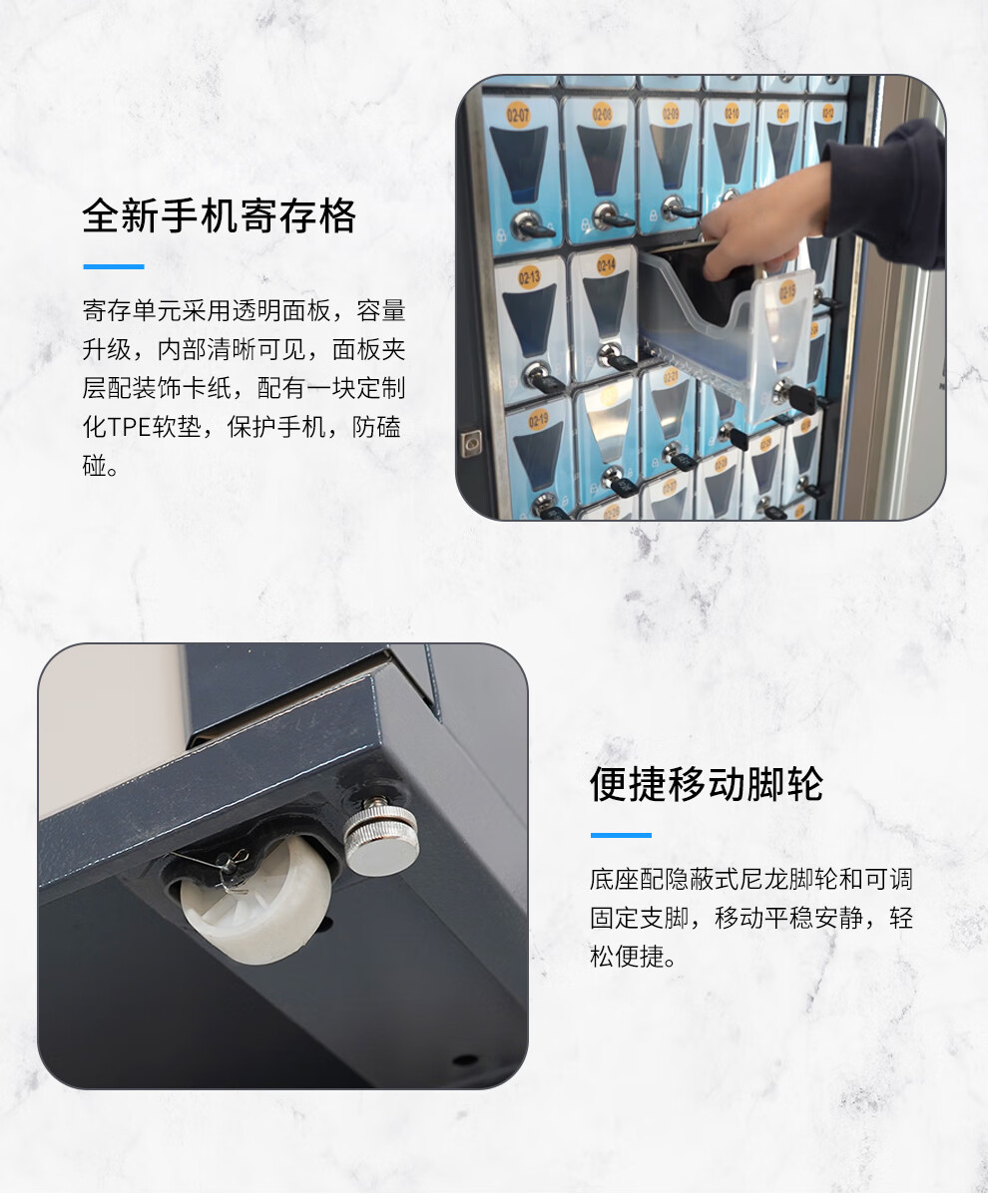 全新手机寄存格

寄存单元采用透明面板，容量升级，内部清晰可见，面板夹层配装饰卡纸，配有一块定制化TPE软垫，保护手机，防磕碰。

02-07 02-08 02-09 02-10 02-11 02-12
02-13 02-14 02-15
02-19

便捷移动脚轮

底座配隐蔽式尼龙脚轮和可调固定支脚，移动平稳安静，轻松便捷。