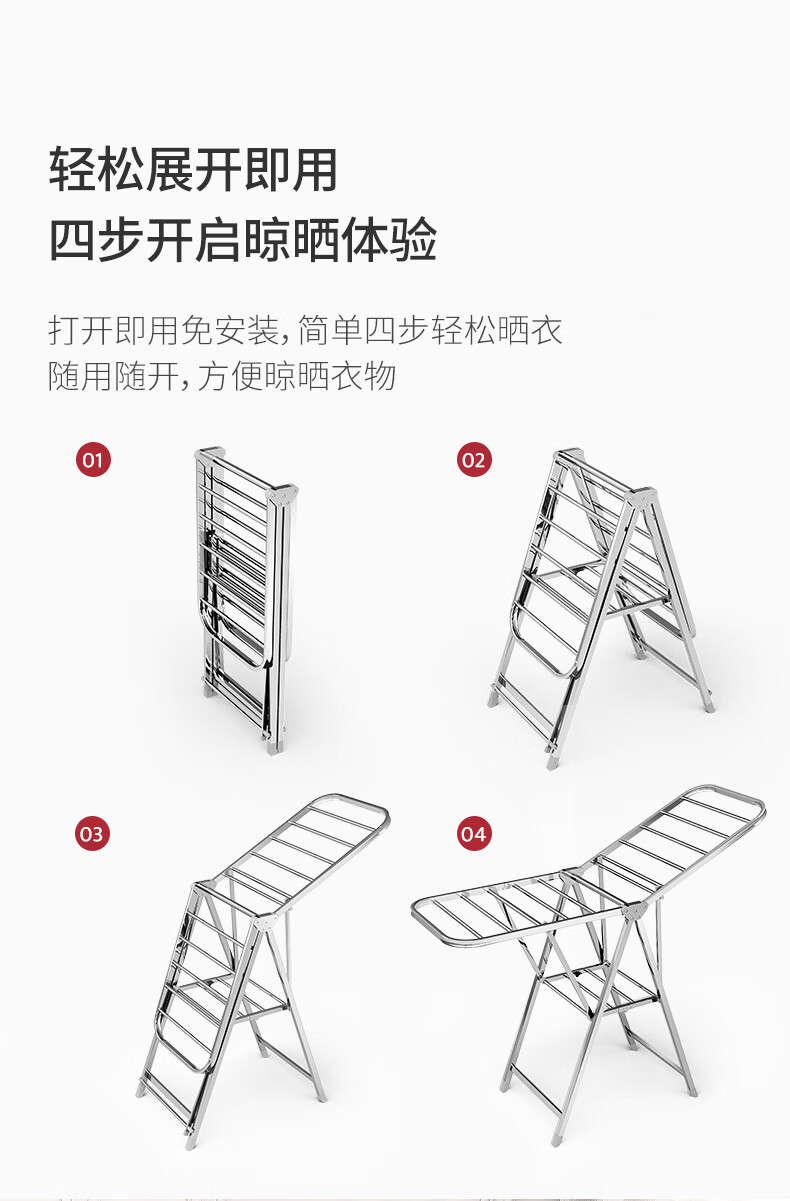 轻松展开即用
四步开启晾晒体验

打开即用免安装，简单四步轻松晒衣
随用随开，方便晾晒衣物

01

02

03

04