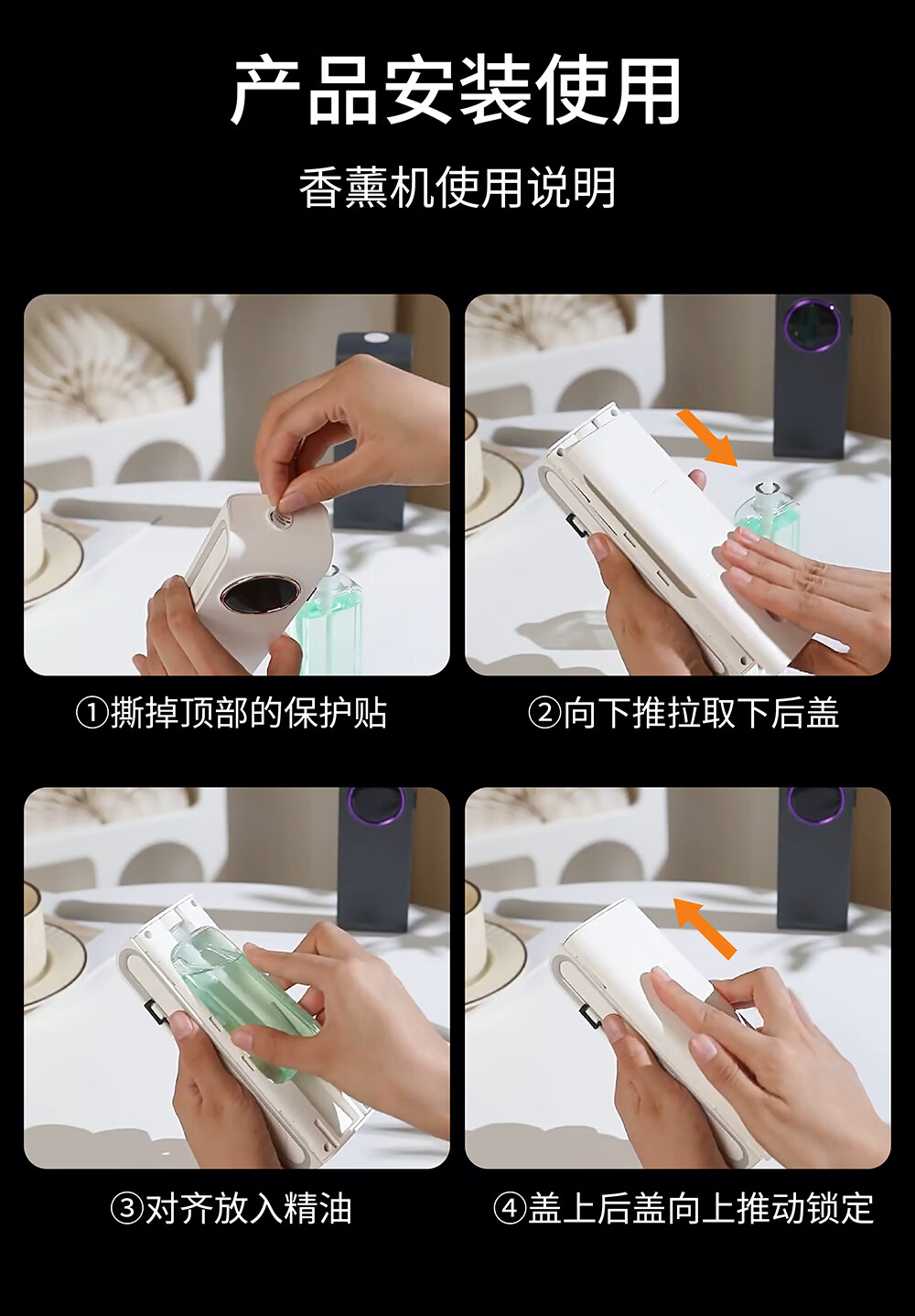 产品安装使用

香薰机使用说明

①撕掉顶部的保护贴

②向下推拉取下后盖

③对齐放入精油

④盖上后盖向上推动锁定