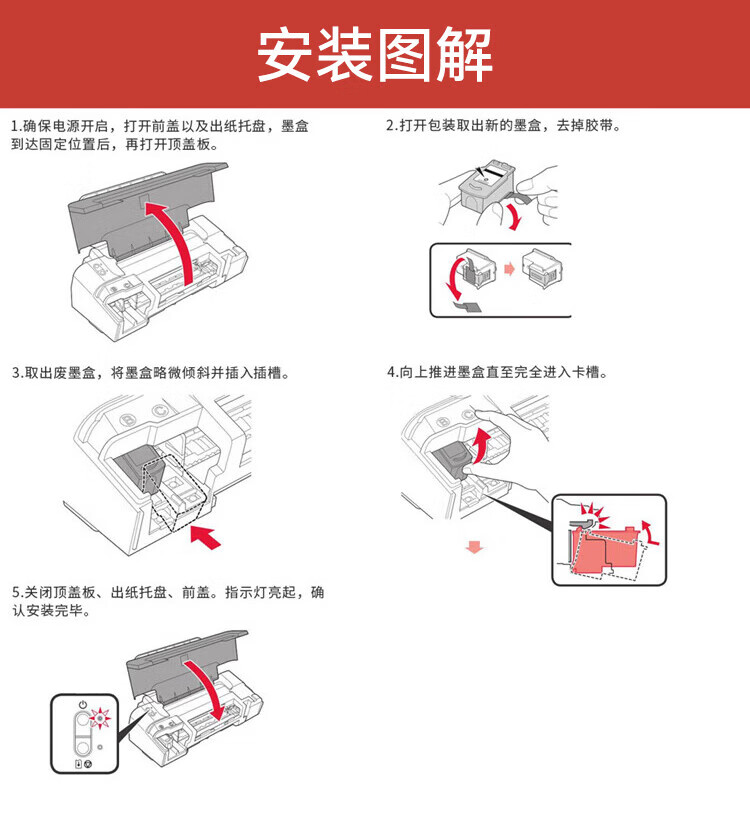 安装图解

1.确保电源开启，打开前盖以及出纸托盘，墨盒到达固定位置后，再打开顶盖板。

2.打开包装取出新的墨盒，去掉胶带。

3.取出废墨盒，将墨盒略微倾斜并插入插槽。

4.向上推进墨盒直至完全进入卡槽。

5.关闭顶盖板、出纸托盘、前盖。指示灯亮起，确认安装完毕。