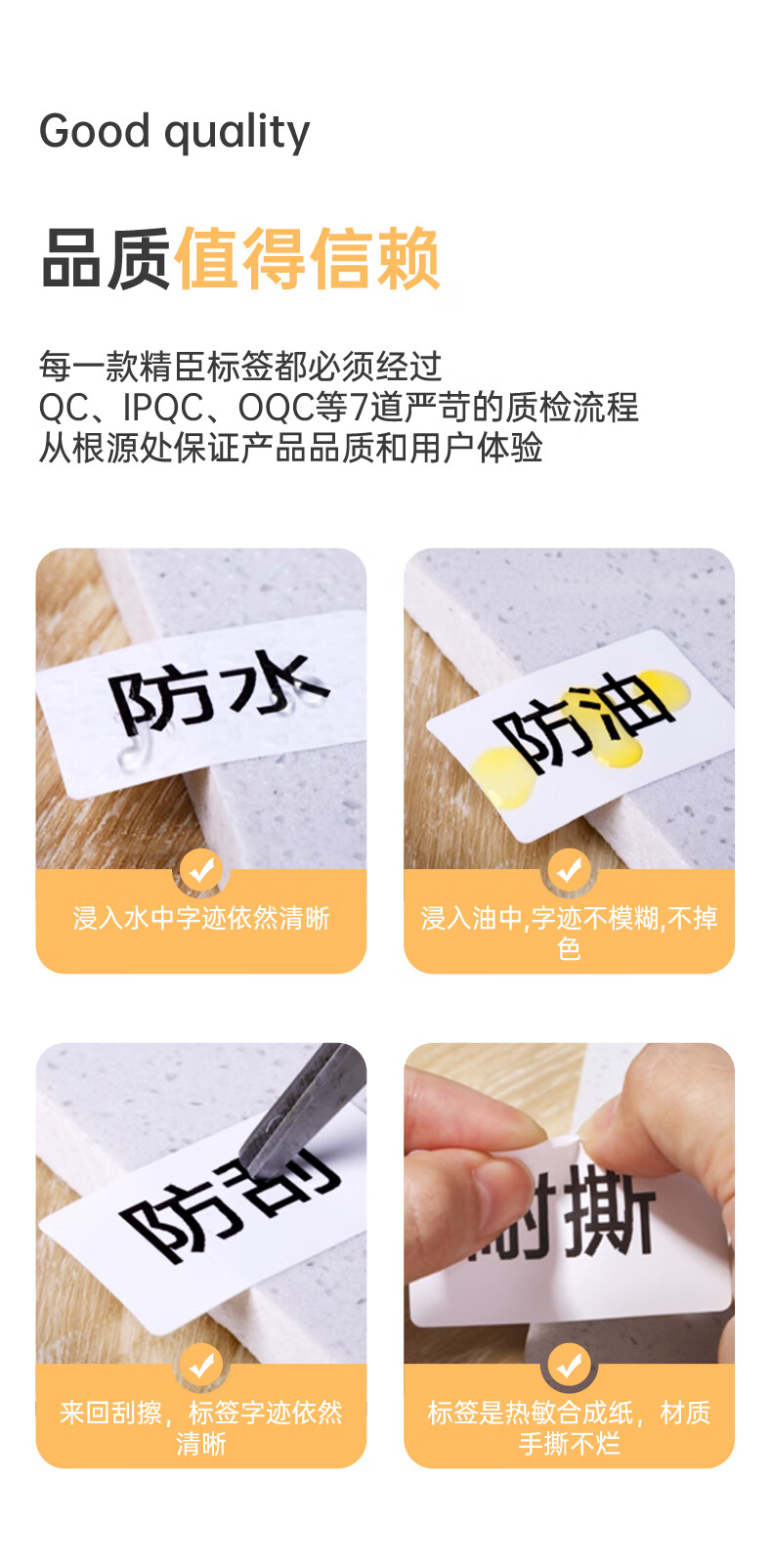 Good quality

品质值得信赖

每一款精臣标签都必须经过
QC、IPQC、OQC等7道严苛的质检流程
从根源处保证产品品质和用户体验

防水

浸入水中字迹依然清晰

防油

浸入油中,字迹不模糊,不掉色

防刮

来回刮擦，标签字迹依然清晰

耐撕

标签是热敏合成纸，材质手撕不烂