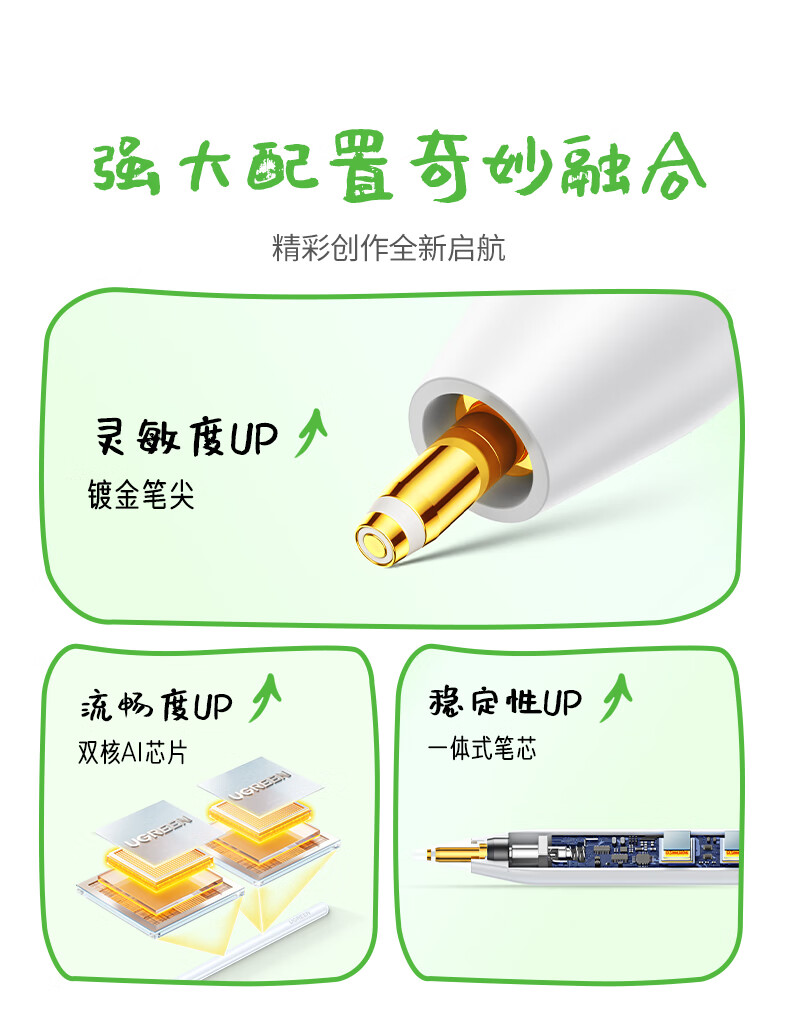 强大配置奇妙融合

精彩创作全新启航

灵敏度UP

镀金笔尖

流畅度UP

双核AI芯片

UGREEN

UGREEN

稳定性UP

一体式笔芯