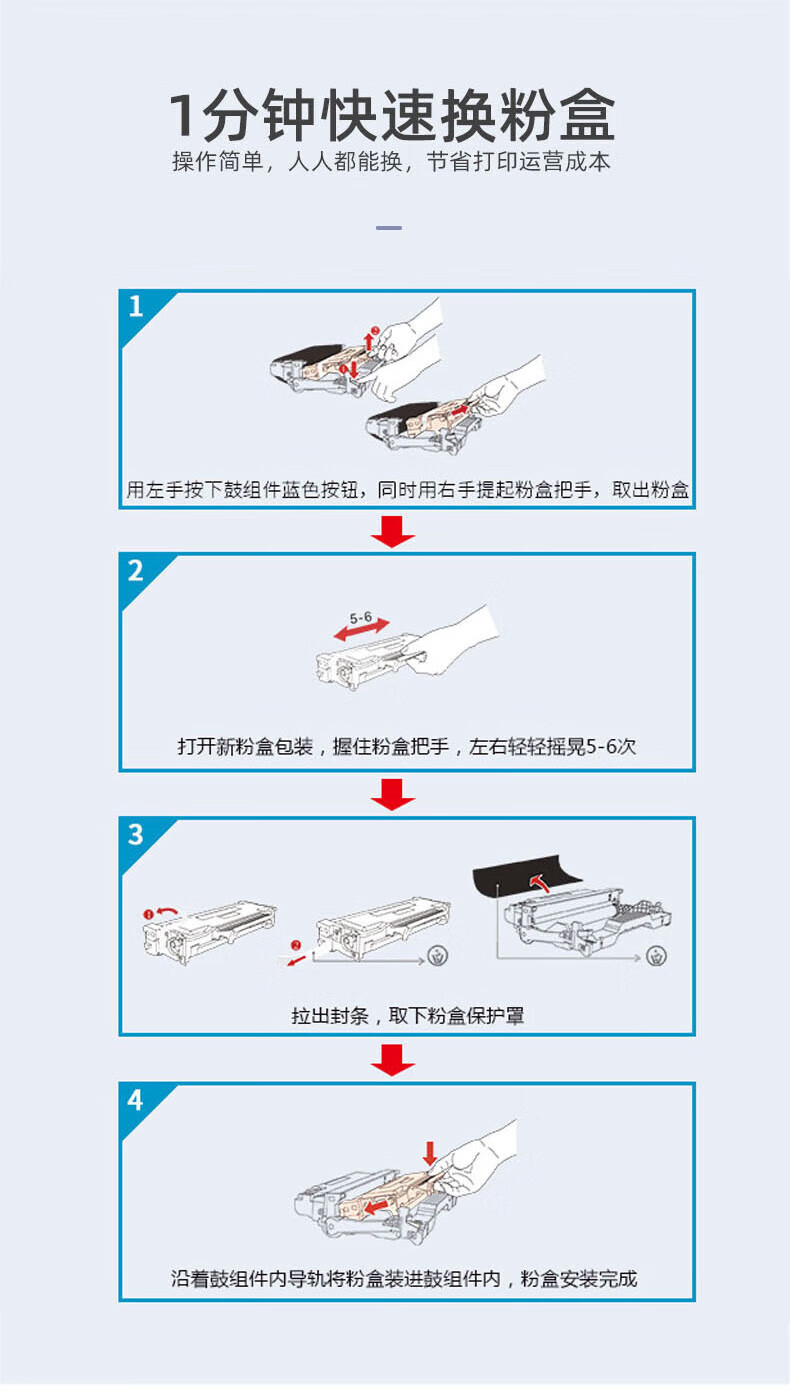 1分钟快速换粉盒
操作简单，人人都能换，节省打印运营成本

1

用左手按下鼓组件蓝色按钮，同时用右手提起粉盒把手，取出粉盒

2

5-6

打开新粉盒包装，握住粉盒把手，左右轻轻摇晃5-6次

3

拉出封条，取下粉盒保护罩

4

沿着鼓组件内导轨将粉盒装进鼓组件内，粉盒安装完成