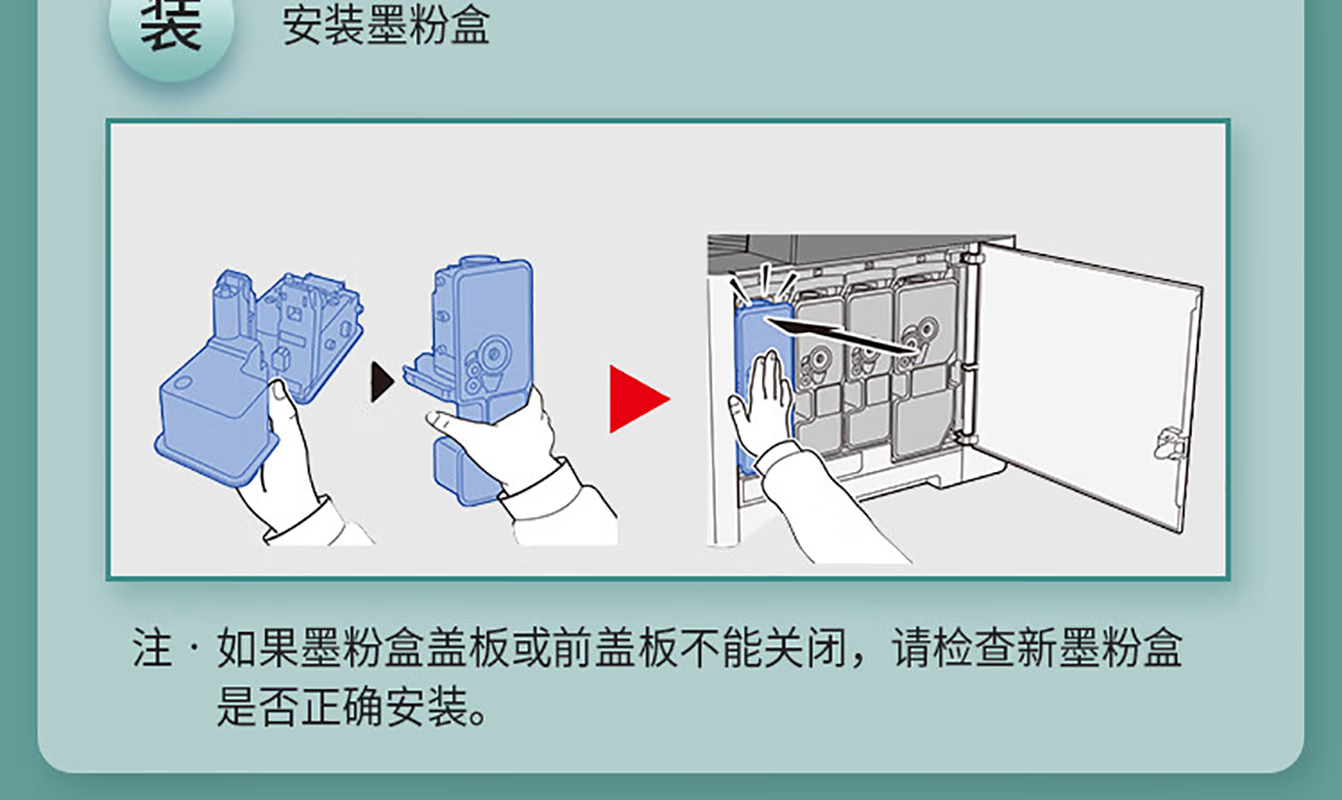 装

安装墨粉盒

注 · 如果墨粉盒盖板或前盖板不能关闭，请检查新墨粉盒是否正确安装。