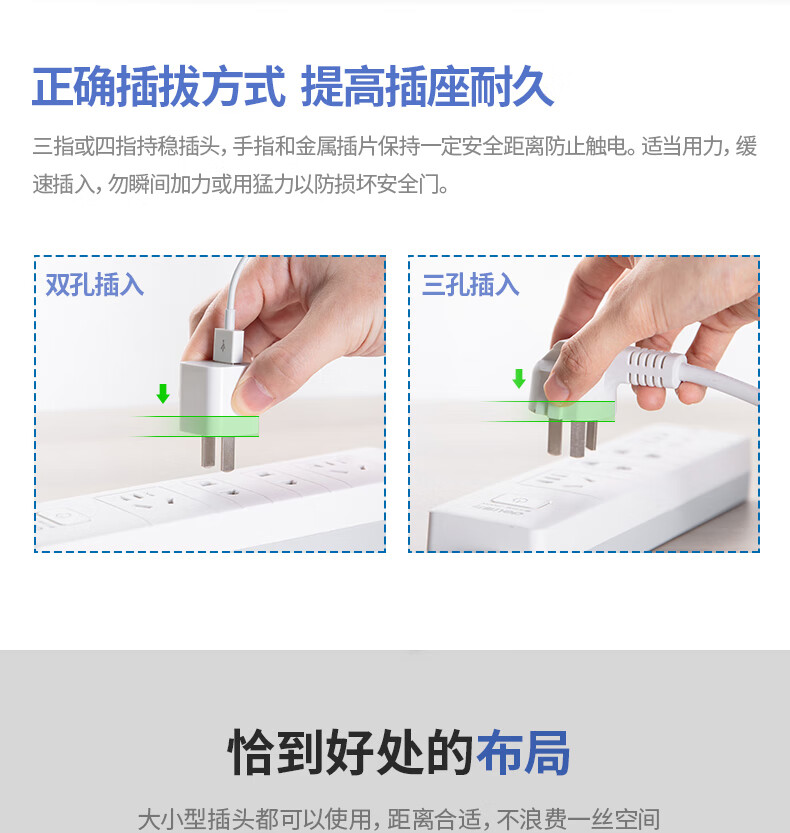 正确插拔方式 提高插座耐久

三指或四指持稳插头，手指和金属插片保持一定安全距离防止触电。适当用力，缓速插入，勿瞬间加力或用猛力以防损坏安全门。

双孔插入

三孔插入

恰到好处的布局

大小型插头都可以使用，距离合适，不浪费一丝空间