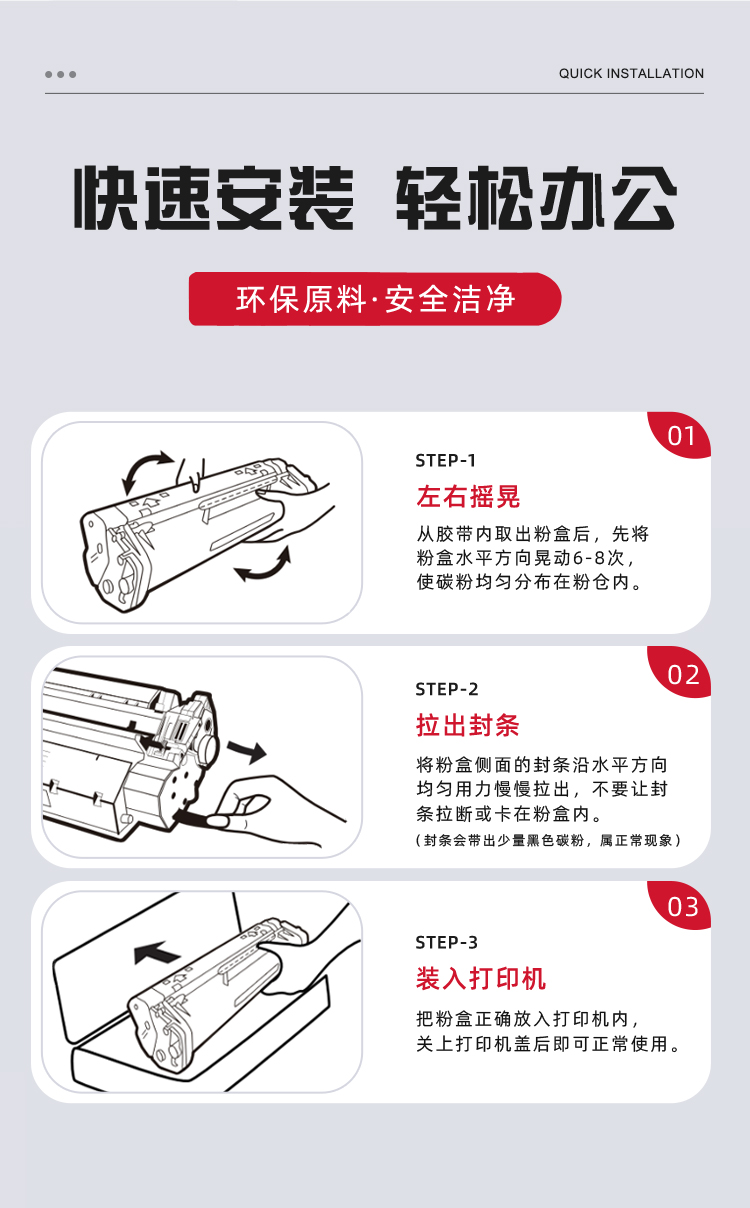 QUICK INSTALLATION

快速安装 轻松办公

环保原料·安全洁净

01

STEP-1

左右摇晃

从胶带内取出粉盒后，先将粉盒水平方向晃动6-8次，使碳粉均匀分布在粉仓内。

02

STEP-2

拉出封条

将粉盒侧面的封条沿水平方向均匀用力慢慢拉出，不要让封条拉断或卡在粉盒内。

（封条会带出少量黑色碳粉，属正常现象）

03

STEP-3

装入打印机

把粉盒正确放入打印机内，关上打印机盖后即可正常使用。