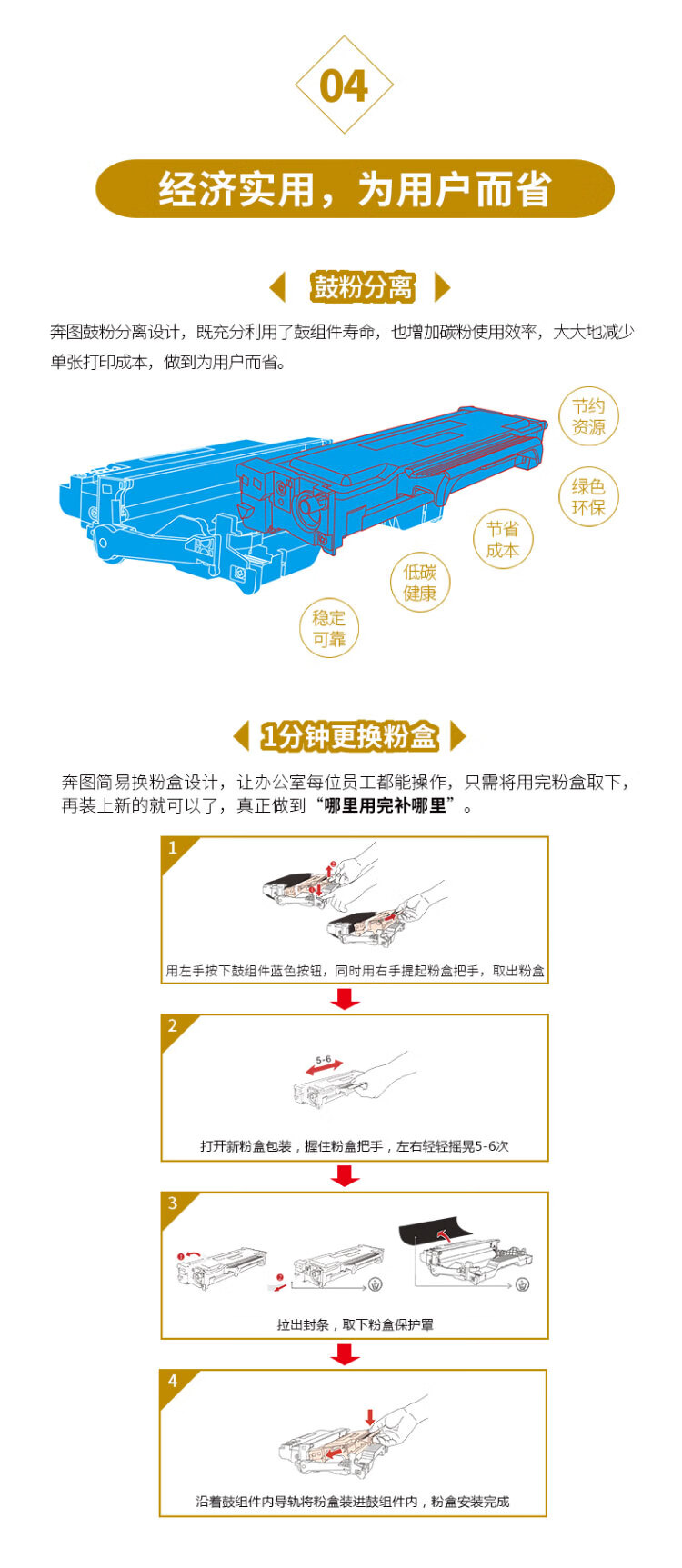 04

经济实用，为用户而省

鼓粉分离

奔图鼓粉分离设计，既充分利用了鼓组件寿命，也增加碳粉使用效率，大大地减少单张打印成本，做到为用户而省。

节约资源

绿色环保

节省成本

低碳健康

稳定可靠

1分钟更换粉盒

奔图简易换粉盒设计，让办公室每位员工都能操作，只需将用完粉盒取下，再装上新的就可以了，真正做到“哪里用完补哪里”。

1

用左手按下鼓组件蓝色按钮，同时用右手提起粉盒把手，取出粉盒

2

5-6

打开新粉盒包装，握住粉盒把手，左右轻轻摇晃5-6次

3

拉出封条，取下粉盒保护罩

4

沿着鼓组件内导轨将粉盒装进鼓组件内，粉盒安装完成