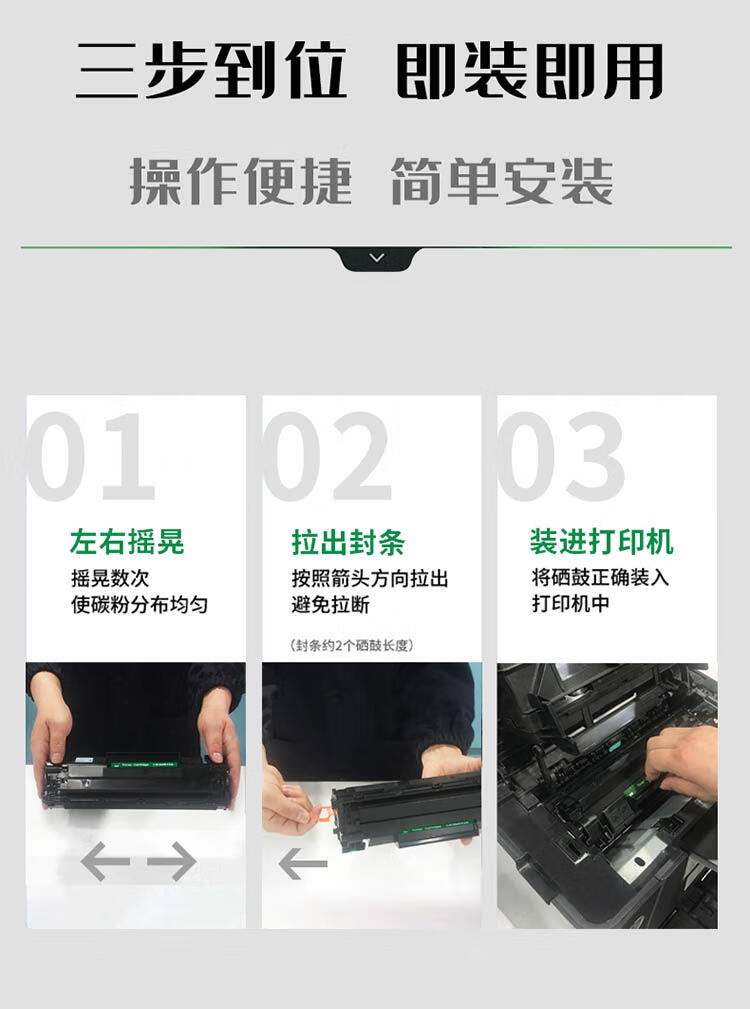 三步到位 即装即用

操作便捷 简单安装

01

左右摇晃

摇晃数次
使碳粉分布均匀

02

拉出封条

按照箭头方向拉出
避免拉断

(封条约2个硒鼓长度)

03

装进打印机

将硒鼓正确装入
打印机中