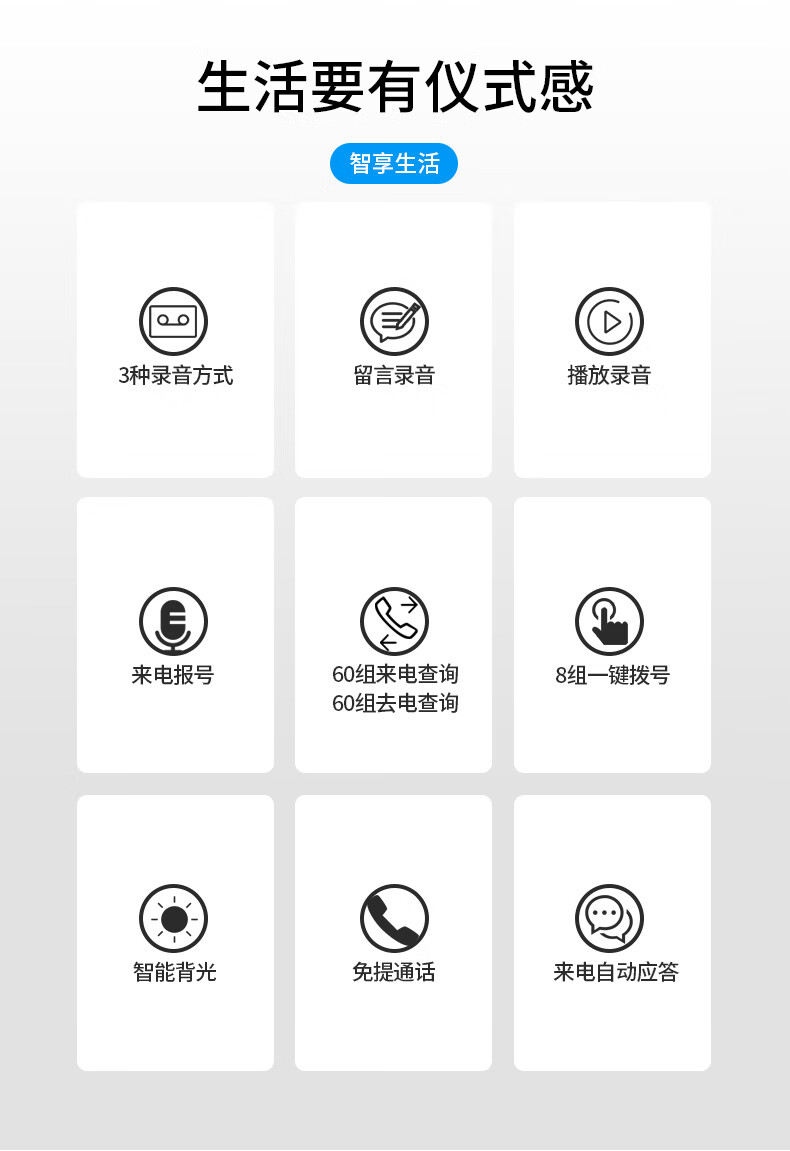 生活要有仪式感

智享生活

3种录音方式

留言录音

播放录音

来电报号

60组来电查询
60组去电查询

8组一键拨号

智能背光

免提通话

来电自动应答