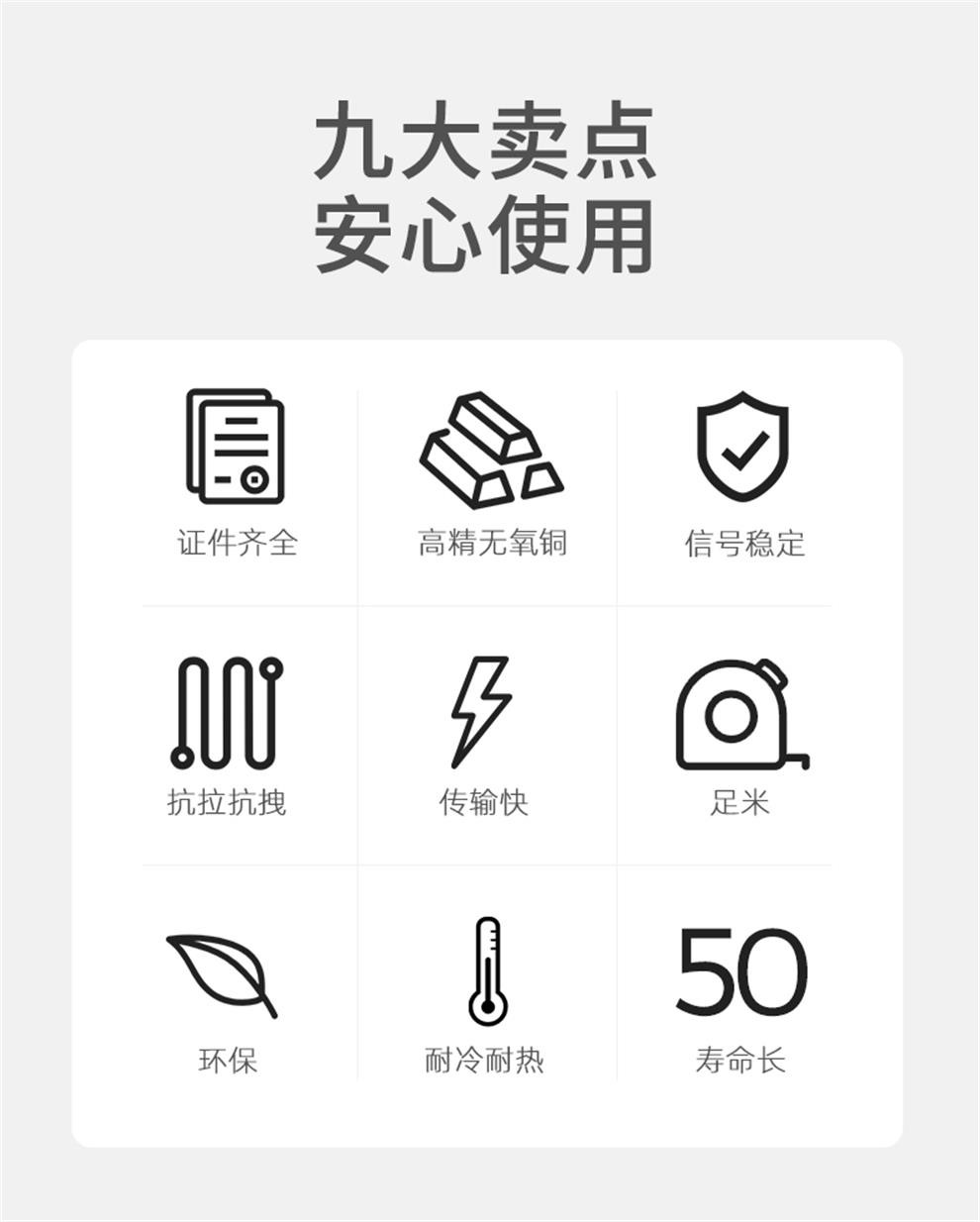 九大卖点
安心使用

证件齐全

高精无氧铜

信号稳定

抗拉抗拽

传输快

足米

环保

耐冷耐热

50
寿命长