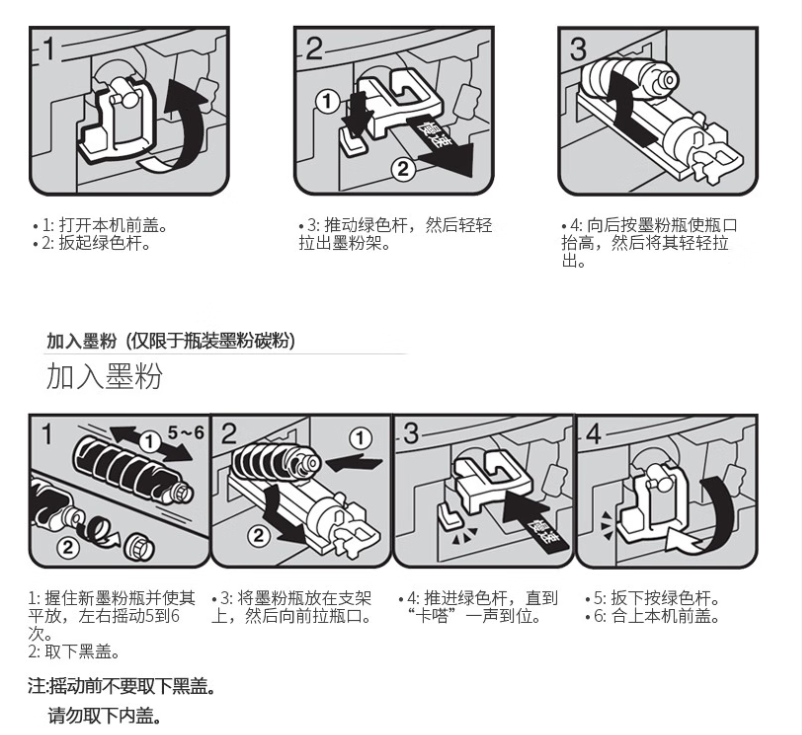 1

2

①

慢速

②

3

• 1: 打开本机前盖。
• 2: 扳起绿色杆。

• 3: 推动绿色杆，然后轻轻拉出墨粉架。

• 4: 向后按墨粉瓶使瓶口抬高，然后将其轻轻拉出。

加入墨粉（仅限于瓶装墨粉碳粉）

加入墨粉

1

①

5~6

②

2

①

②

3

慢速

4

1: 握住新墨粉瓶并使其平放，左右摇动5到6次。
2: 取下黑盖。

• 3: 将墨粉瓶放在支架上，然后向前拉瓶口。

• 4: 推进绿色杆，直到“卡嗒”一声到位。

• 5: 扳下按绿色杆。
• 6: 合上本机前盖。

注:摇动前不要取下黑盖。

请勿取下内盖。