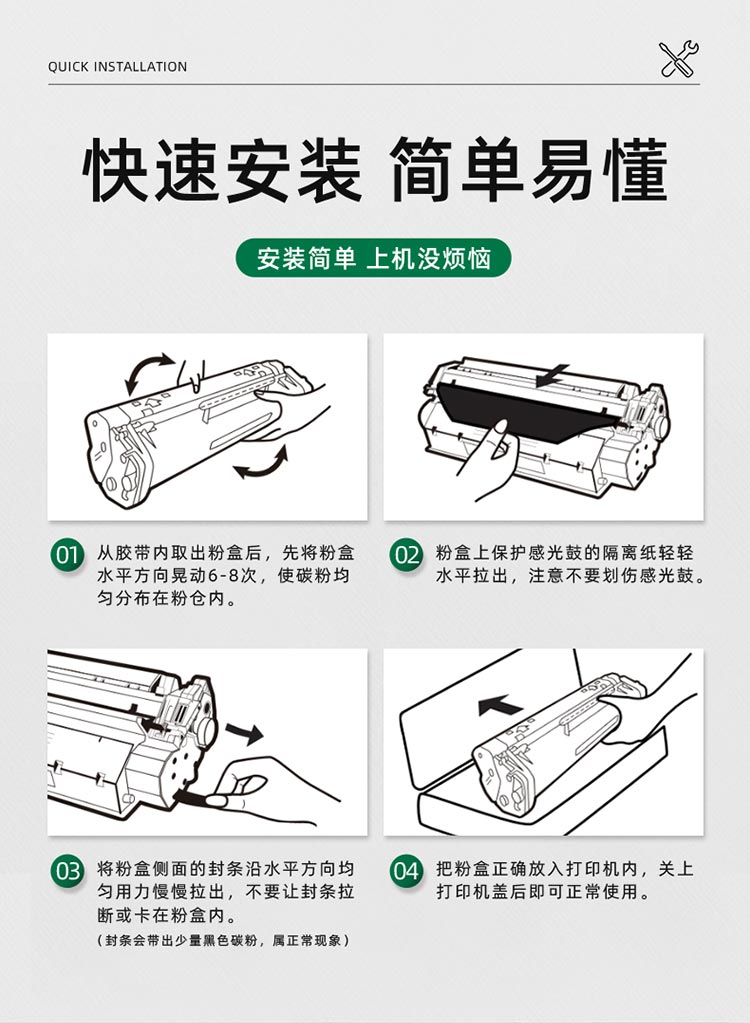 QUICK INSTALLATION

快速安装 简单易懂

安装简单 上机没烦恼

01 从胶带内取出粉盒后，先将粉盒水平方向晃动6-8次，使碳粉均匀分布在粉仓内。

02 粉盒上保护感光鼓的隔离纸轻轻水平拉出，注意不要划伤感光鼓。

03 将粉盒侧面的封条沿水平方向均匀用力慢慢拉出，不要让封条拉断或卡在粉盒内。
（封条会带出少量黑色碳粉，属正常现象）

04 把粉盒正确放入打印机内，关上打印机盖后即可正常使用。