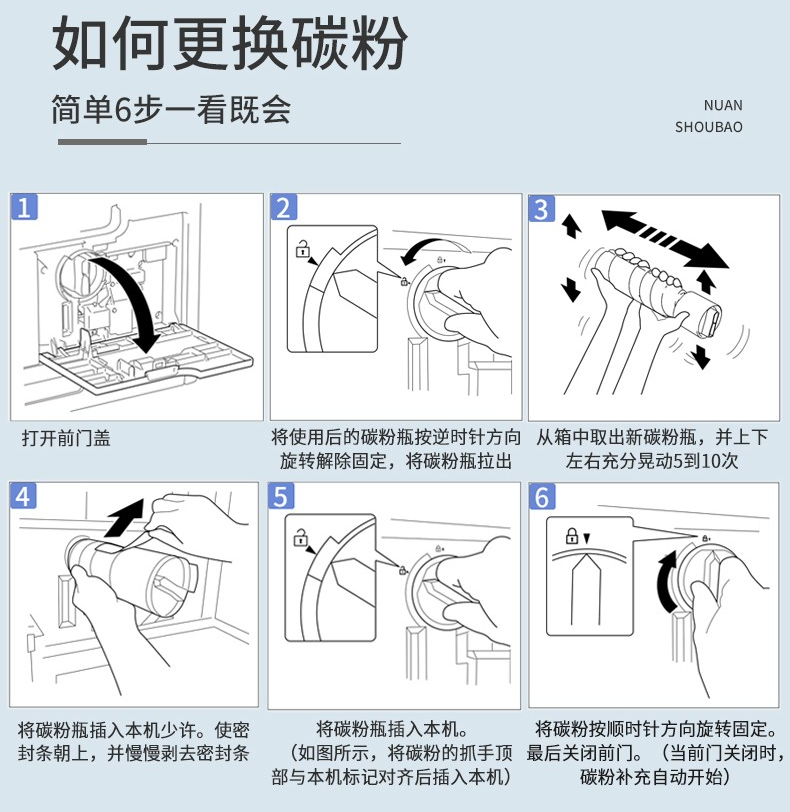 如何更换碳粉

简单6步一看既会

NUAN
SHOUBAO

1

打开前门盖

2

将使用后的碳粉瓶按逆时针方向旋转解除固定，将碳粉瓶拉出

3

从箱中取出新碳粉瓶，并上下左右充分晃动5到10次

4

将碳粉瓶插入本机少许。使密封条朝上，并慢慢剥去密封条

5

将碳粉瓶插入本机。（如图所示，将碳粉的抓手顶部与本机标记对齐后插入本机）

6

将碳粉按顺时针方向旋转固定。最后关闭前门。（当前门关闭时，碳粉补充自动开始）