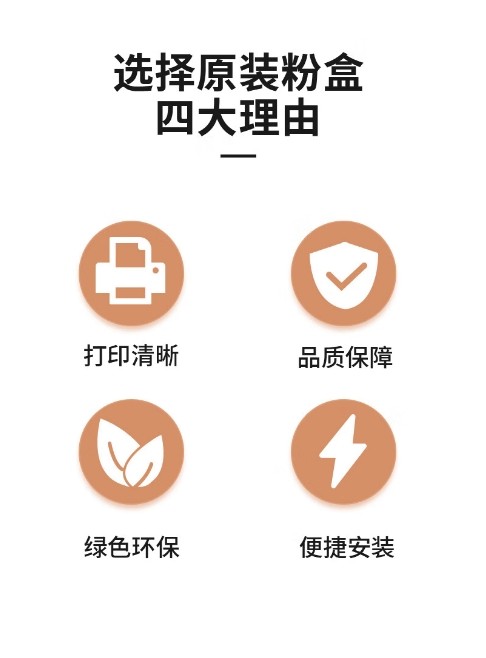 选择原装粉盒
四大理由

打印清晰

品质保障

绿色环保

便捷安装