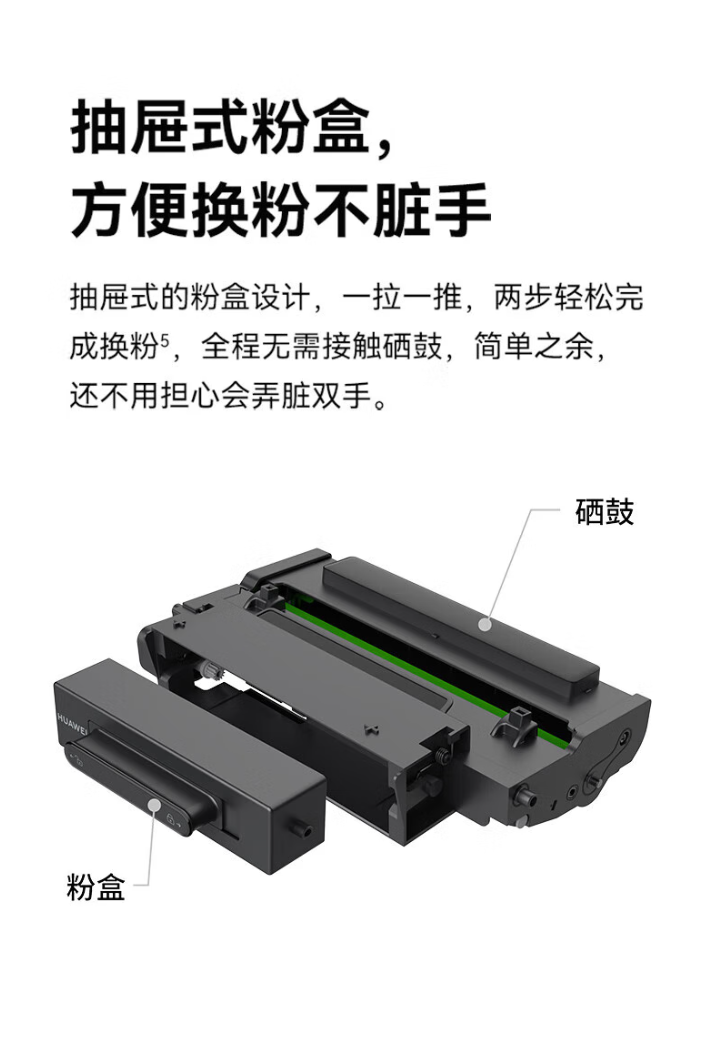 抽屉式粉盒，
方便换粉不脏手

抽屉式的粉盒设计，一拉一推，两步轻松完成换粉$^5$，全程无需接触硒鼓，简单之余，还不用担心会弄脏双手。

硒鼓

HUAWEI

粉盒