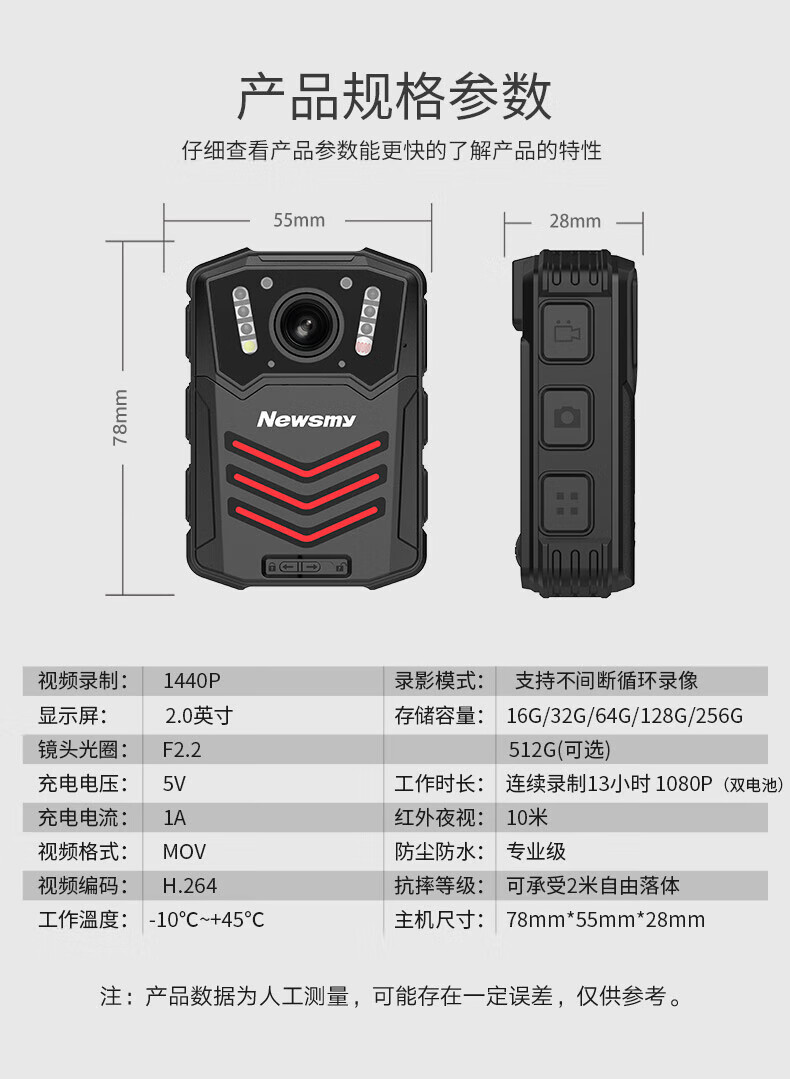 产品规格参数

仔细查看产品参数能更快的了解产品的特性

55mm

28mm

78mm

Newsmy

| 视频录制： | 1440P | 录影模式： | 支持不间断循环录像 |
|---|---|---|---|
| 显示屏： | 2.0英寸 | 存储容量： | 16G/32G/64G/128G/256G |
| 镜头光圈： | F2.2 | | 512G(可选) |
| 充电电压： | 5V | 工作时长： | 连续录制13小时 1080P（双电池） |
| 充电电流： | 1A | 红外夜视： | 10米 |
| 视频格式： | MOV | 防尘防水： | 专业级 |
| 视频编码： | H.264 | 抗摔等级： | 可承受2米自由落体 |
| 工作温度： | -10℃~+45℃ | 主机尺寸： | 78mm*55mm*28mm |

注：产品数据为人工测量，可能存在一定误差，仅供参考。