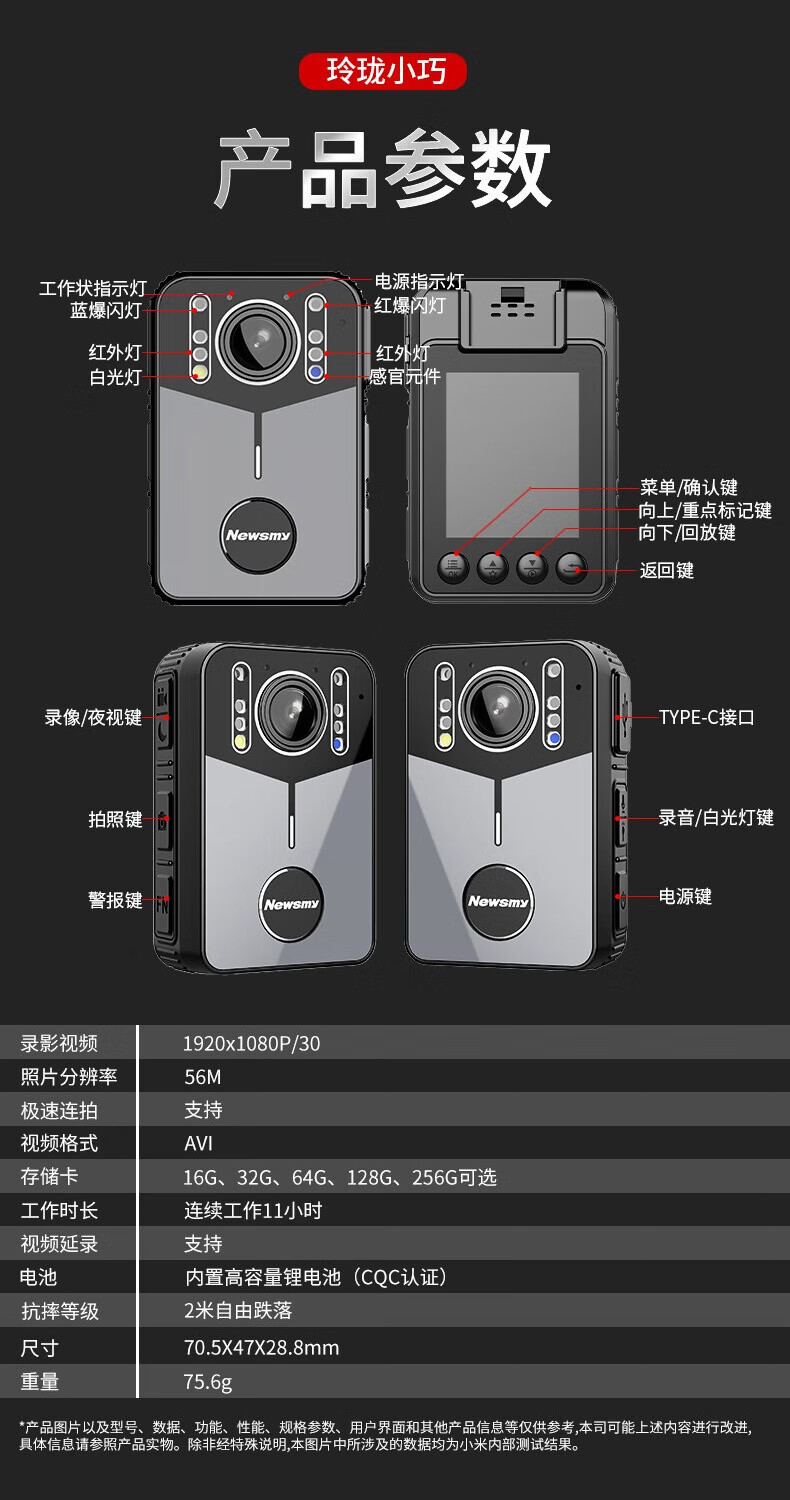 玲珑小巧

产品参数

工作状指示灯
蓝爆闪灯
红外灯
白光灯
电源指示灯
红爆闪灯
红外灯
感官元件

Newsmy

菜单/确认键
向上/重点标记键
向下/回放键
返回键

录像/夜视键
拍照键
警报键

Newsmy

Newsmy

TYPE-C接口
录音/白光灯键
电源键

| 录影视频 | 1920x1080P/30 |
|---|---|
| 照片分辨率 | 56M |
| 极速连拍 | 支持 |
| 视频格式 | AVI |
| 存储卡 | 16G、32G、64G、128G、256G可选 |
| 工作时长 | 连续工作11小时 |
| 视频延录 | 支持 |
| 电池 | 内置高容量锂电池（CQC认证） |
| 抗摔等级 | 2米自由跌落 |
| 尺寸 | 70.5X47X28.8mm |
| 重量 | 75.6g |

*产品图片以及型号、数据、功能、性能、规格参数、用户界面和其他产品信息等仅供参考,本司可能上述内容进行改进,具体信息请参照产品实物。除非经特殊说明,本图片中所涉及的数据均为小米内部测试结果。