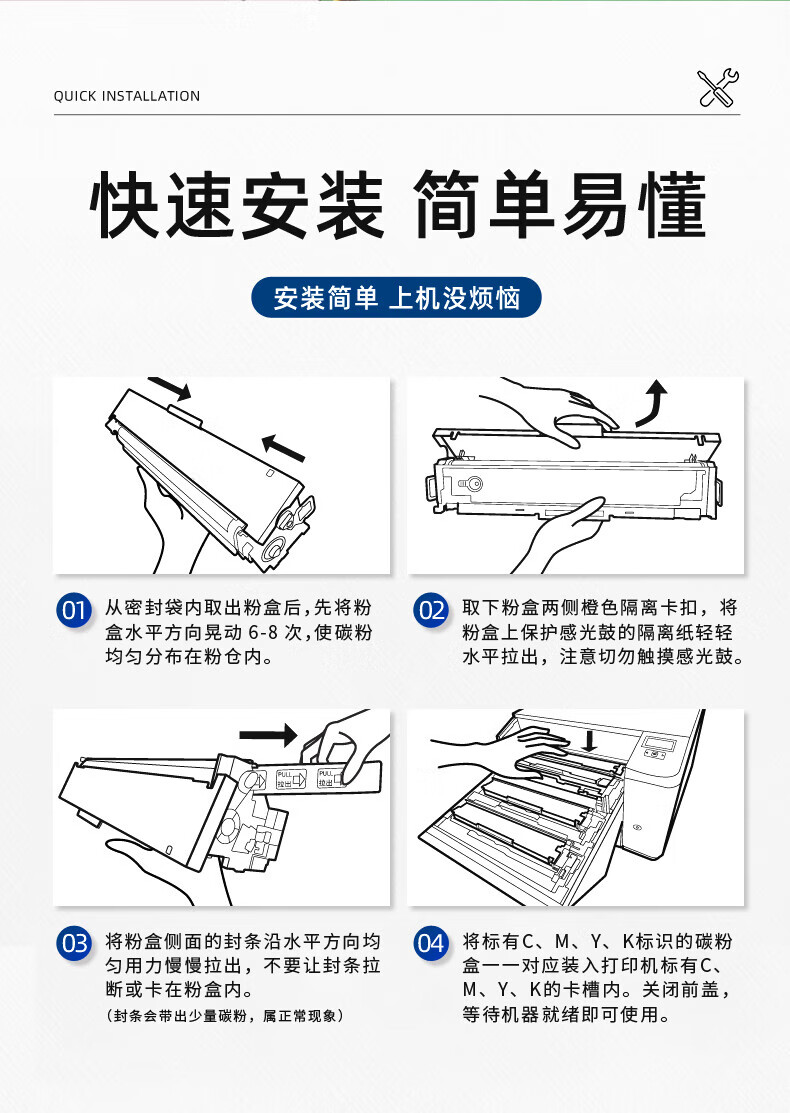 QUICK INSTALLATION

快速安装 简单易懂

安装简单 上机没烦恼

01 从密封袋内取出粉盒后，先将粉盒水平方向晃动 6-8 次，使碳粉均匀分布在粉仓内。

02 取下粉盒两侧橙色隔离卡扣，将粉盒上保护感光鼓的隔离纸轻轻水平拉出，注意切勿触摸感光鼓。

PULL 拉出

PULL 拉出

03 将粉盒侧面的封条沿水平方向均匀用力慢慢拉出，不要让封条拉断或卡在粉盒内。

（封条会带出少量碳粉，属正常现象）

04 将标有C、M、Y、K标识的碳粉盒一一对应装入打印机标有C、M、Y、K的卡槽内。关闭前盖，等待机器就绪即可使用。