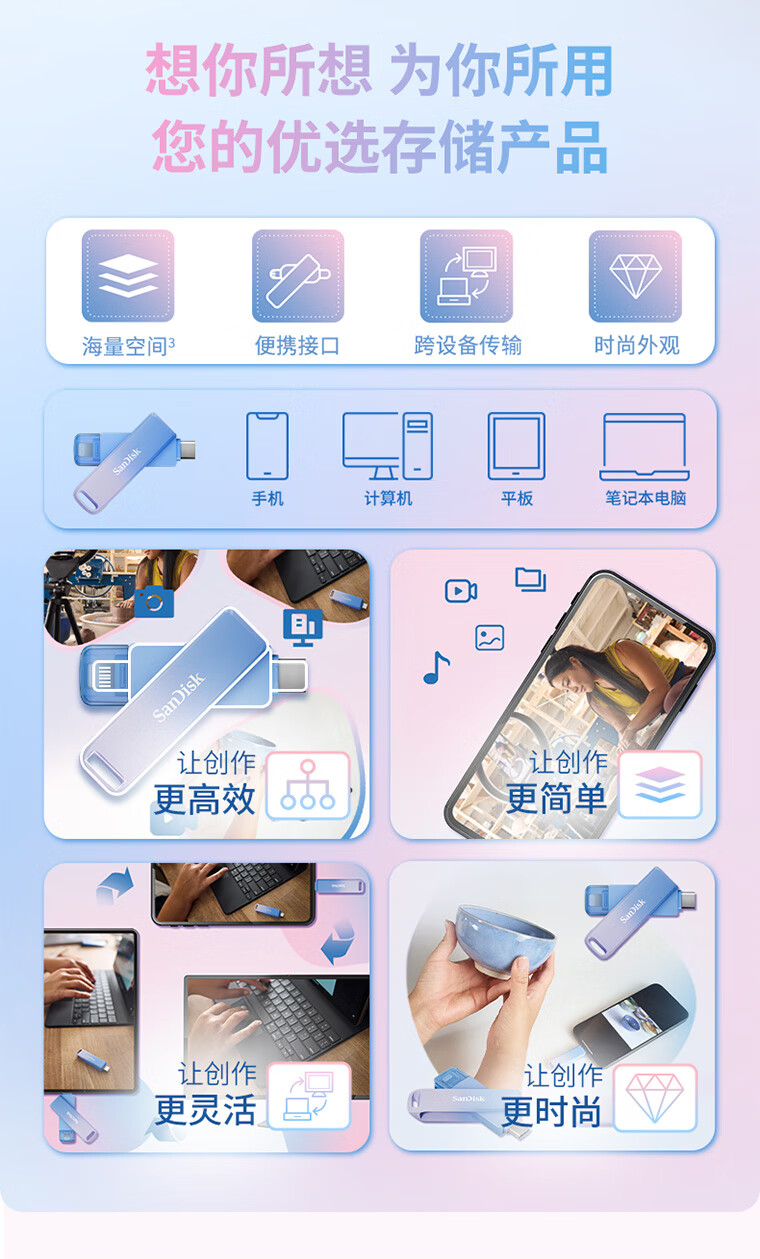 想你所想 为你所用
您的优选存储产品

海量空间$^3$
便携接口
跨设备传输
时尚外观

SanDisk
手机
计算机
平板
笔记本电脑

SanDisk
让创作
更高效

让创作
更简单

让创作
更灵活

SanDisk
SanDisk
让创作
更时尚