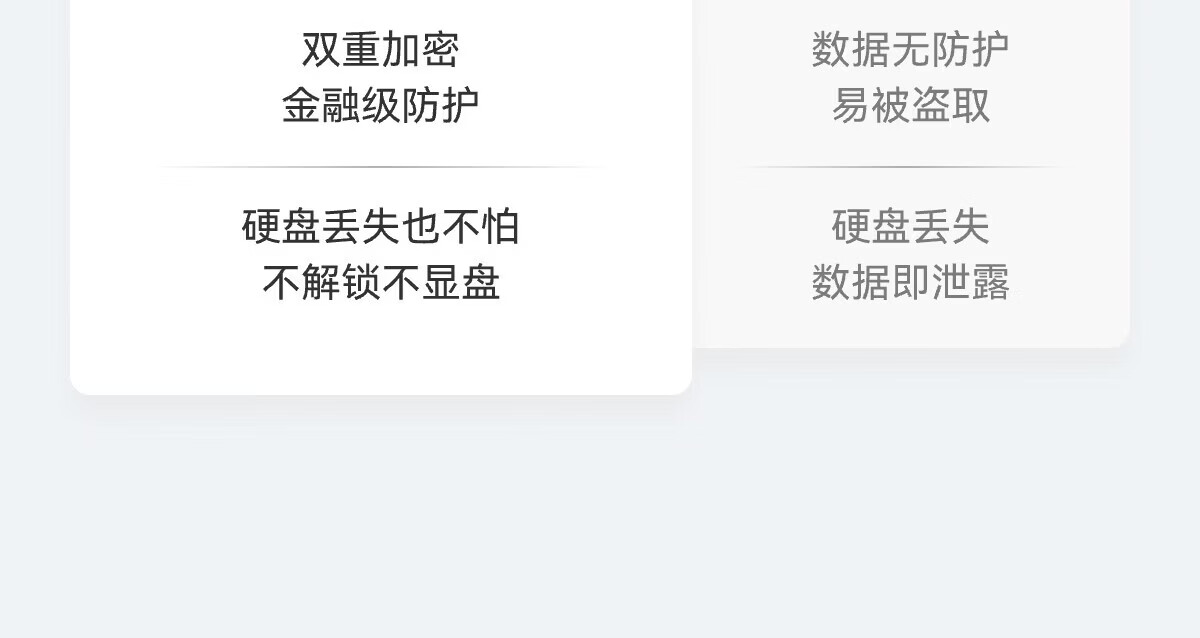 双重加密
金融级防护

硬盘丢失也不怕
不解锁不显盘

数据无防护
易被盗取

硬盘丢失
数据即泄露