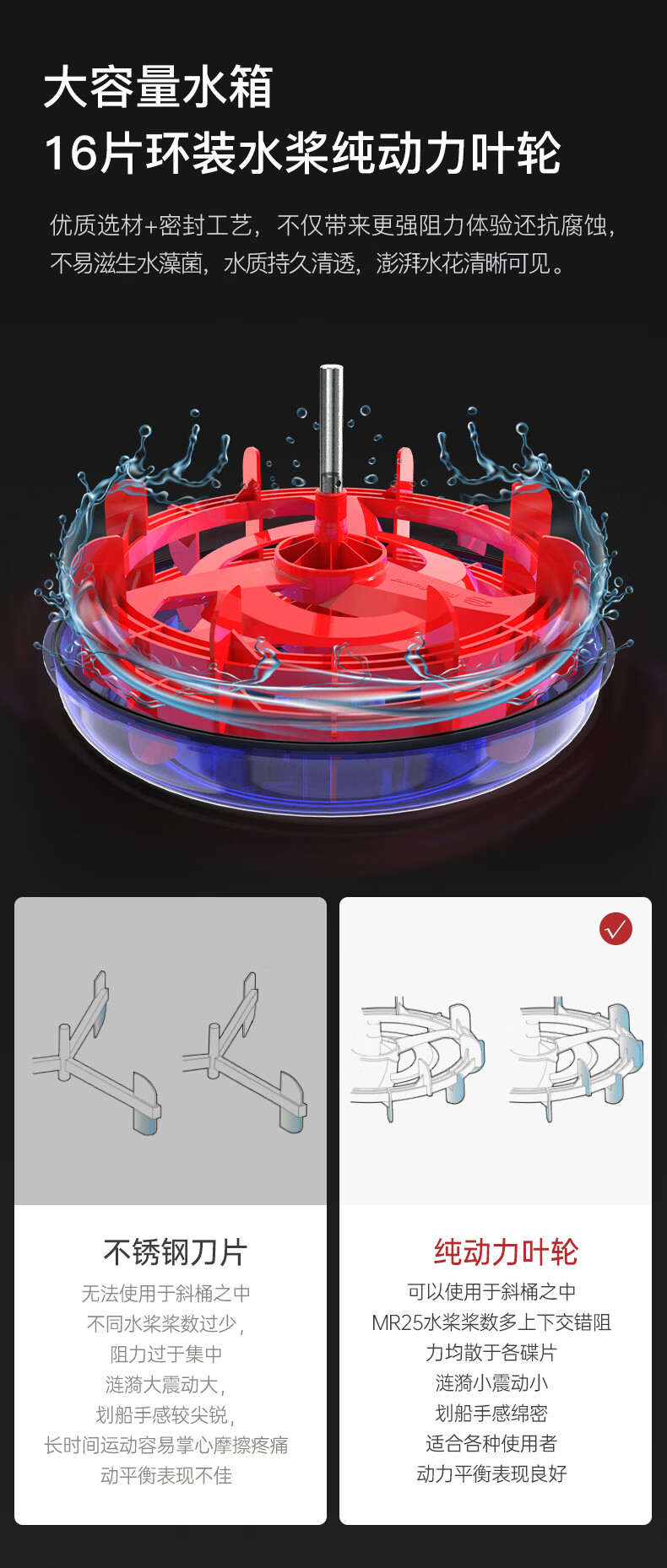 大容量水箱
16片环装水桨纯动力叶轮

优质选材+密封工艺，不仅带来更强阻力体验还抗腐蚀，不易滋生水藻菌，水质持久清透，澎湃水花清晰可见。

不锈钢刀片

无法使用于斜桶之中
不同水桨桨数过少，
阻力过于集中
涟漪大震动大，
划船手感较尖锐，
长时间运动容易掌心摩擦疼痛
动平衡表现不佳

纯动力叶轮

可以使用于斜桶之中
MR25水桨桨数多上下交错阻
力均散于各碟片
涟漪小震动小
划船手感绵密
适合各种使用者
动力平衡表现良好