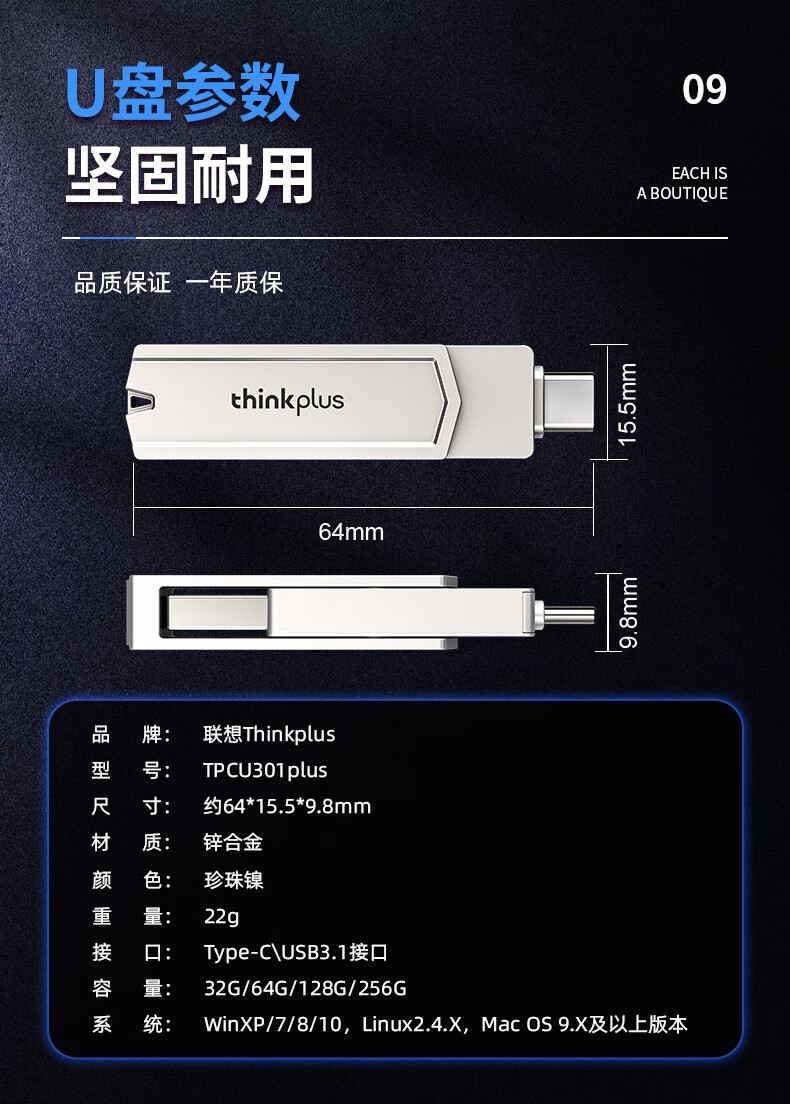 U盘参数
坚固耐用

09

EACH IS
A BOUTIQUE

品质保证 一年质保

thinkplus

15.5mm

64mm

9.8mm

品 牌： 联想Thinkplus
型 号： TPCU301plus
尺 寸： 约64*15.5*9.8mm
材 质： 锌合金
颜 色： 珍珠镍
重 量： 22g
接 口： Type-C\USB3.1接口
容 量： 32G/64G/128G/256G
系 统： WinXP/7/8/10，Linux2.4.X，Mac OS 9.X及以上版本