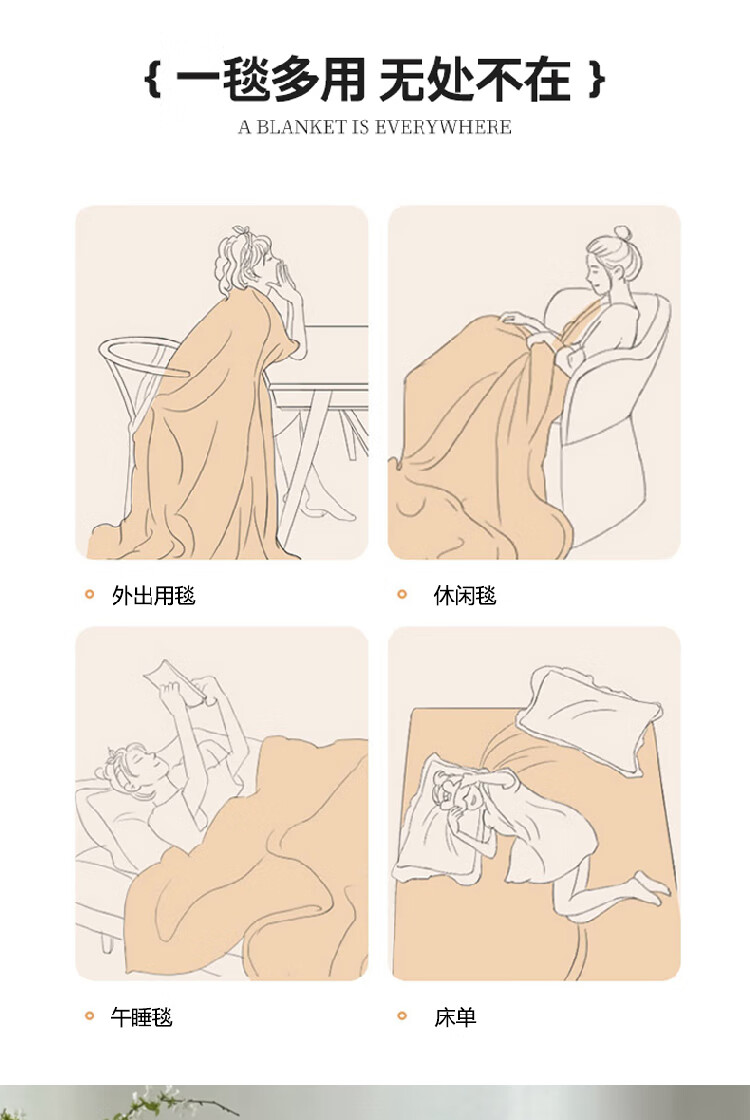 { 一毯多用 无处不在 }

A BLANKET IS EVERYWHERE

外出用毯

休闲毯

午睡毯

床单