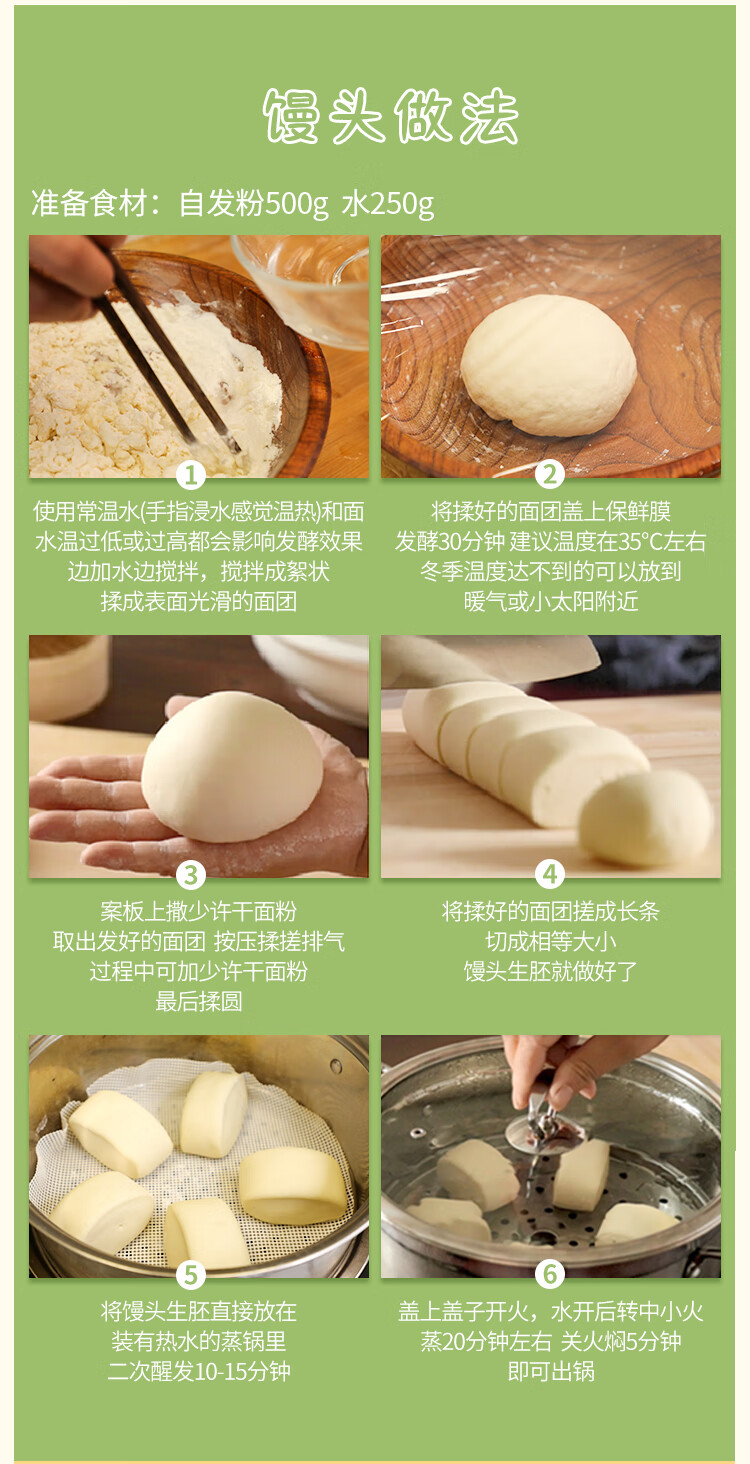 馒头做法

准备食材：自发粉500g 水250g

1
使用常温水(手指浸水感觉温热)和面
水温过低或过高都会影响发酵效果
边加水边搅拌，搅拌成絮状
揉成表面光滑的面团

2
将揉好的面团盖上保鲜膜
发酵30分钟 建议温度在35°C左右
冬季温度达不到的可以放到
暖气或小太阳附近

3
案板上撒少许干面粉
取出发好的面团 按压揉搓排气
过程中可加少许干面粉
最后揉圆

4
将揉好的面团搓成长条
切成相等大小
馒头生胚就做好了

5
将馒头生胚直接放在
装有热水的蒸锅里
二次醒发10-15分钟

6
盖上盖子开火，水开后转中小火
蒸20分钟左右 关火焖5分钟
即可出锅