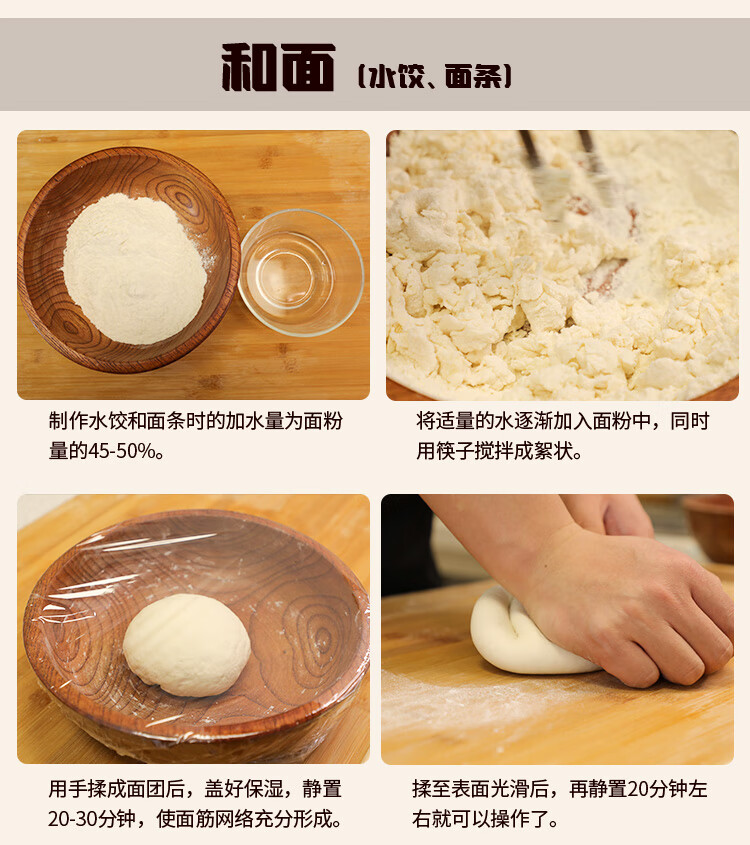 和面（水饺、面条）

制作水饺和面条时的加水量为面粉量的45-50%。

将适量的水逐渐加入面粉中，同时用筷子搅拌成絮状。

用手揉成面团后，盖好保湿，静置20-30分钟，使面筋网络充分形成。

揉至表面光滑后，再静置20分钟左右就可以操作了。