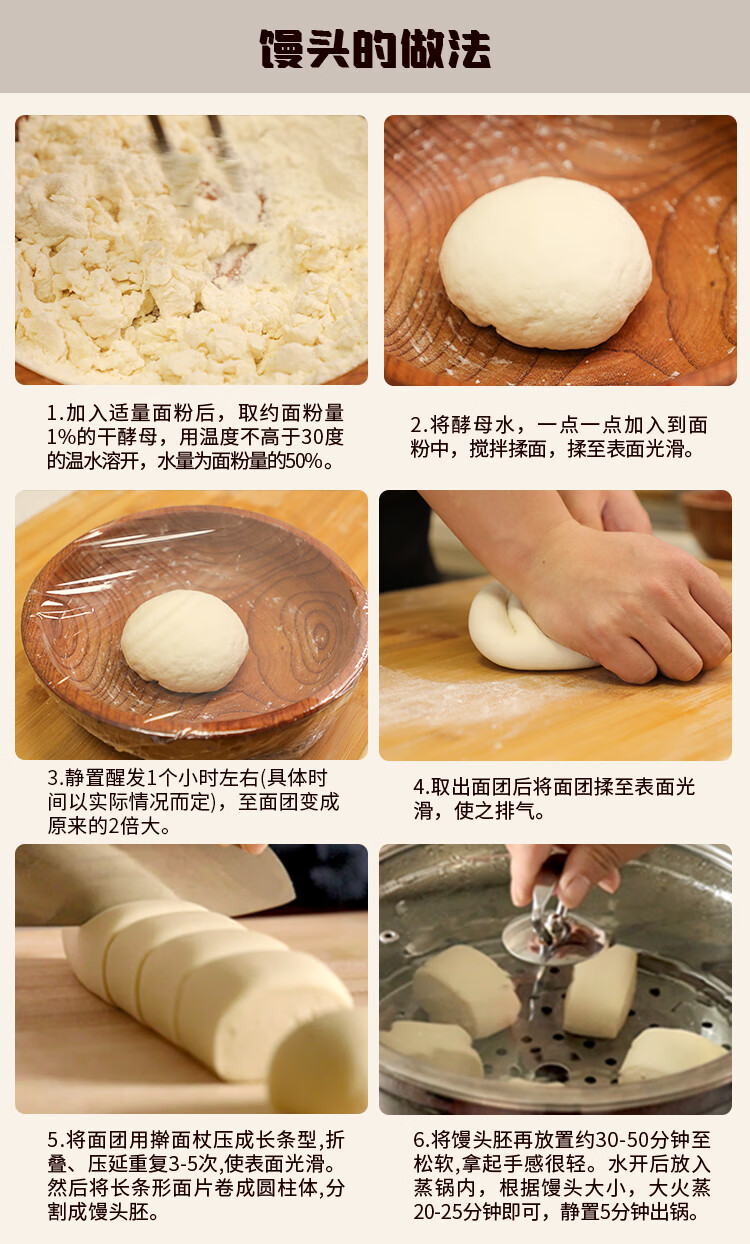 馒头的做法

1.加入适量面粉后，取约面粉量1%的干酵母，用温度不高于30度的温水溶开，水量为面粉量的50%。

2.将酵母水，一点一点加入到面粉中，搅拌揉面，揉至表面光滑。

3.静置醒发1个小时左右(具体时间以实际情况而定)，至面团变成原来的2倍大。

4.取出面团后将面团揉至表面光滑，使之排气。

5.将面团用擀面杖压成长条型,折叠、压延重复3-5次,使表面光滑。然后将长条形面片卷成圆柱体,分割成馒头胚。

6.将馒头胚再放置约30-50分钟至松软,拿起手感很轻。水开后放入蒸锅内，根据馒头大小，大火蒸20-25分钟即可，静置5分钟出锅。