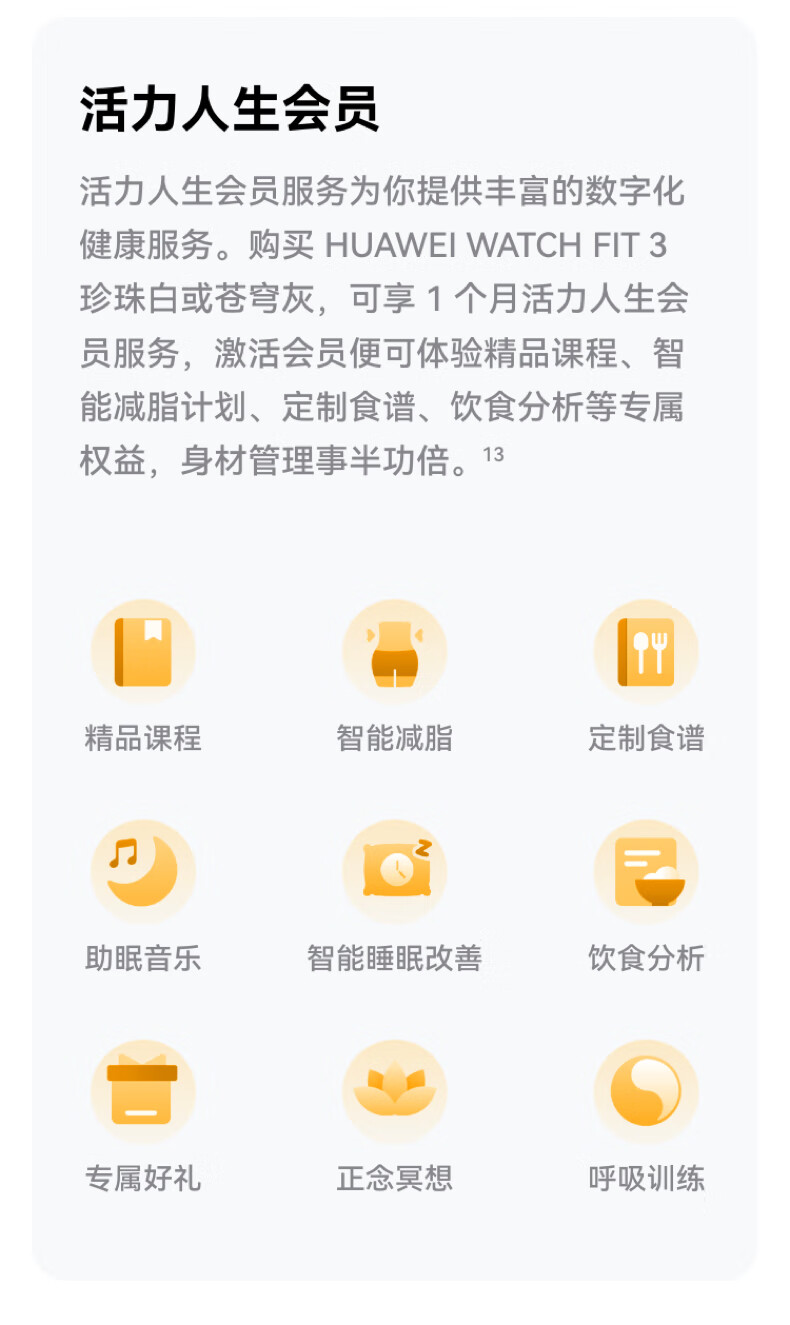 活力人生会员

活力人生会员服务为你提供丰富的数字化健康服务。购买HUAWEI WATCH FIT 3珍珠白或苍穹灰，可享1个月活力人生会员服务，激活会员便可体验精品课程、智能减脂计划、定制食谱、饮食分析等专属权益，身材管理事半功倍。$^{13}$

精品课程

智能减脂

定制食谱

助眠音乐

智能睡眠改善

饮食分析

专属好礼

正念冥想

呼吸训练